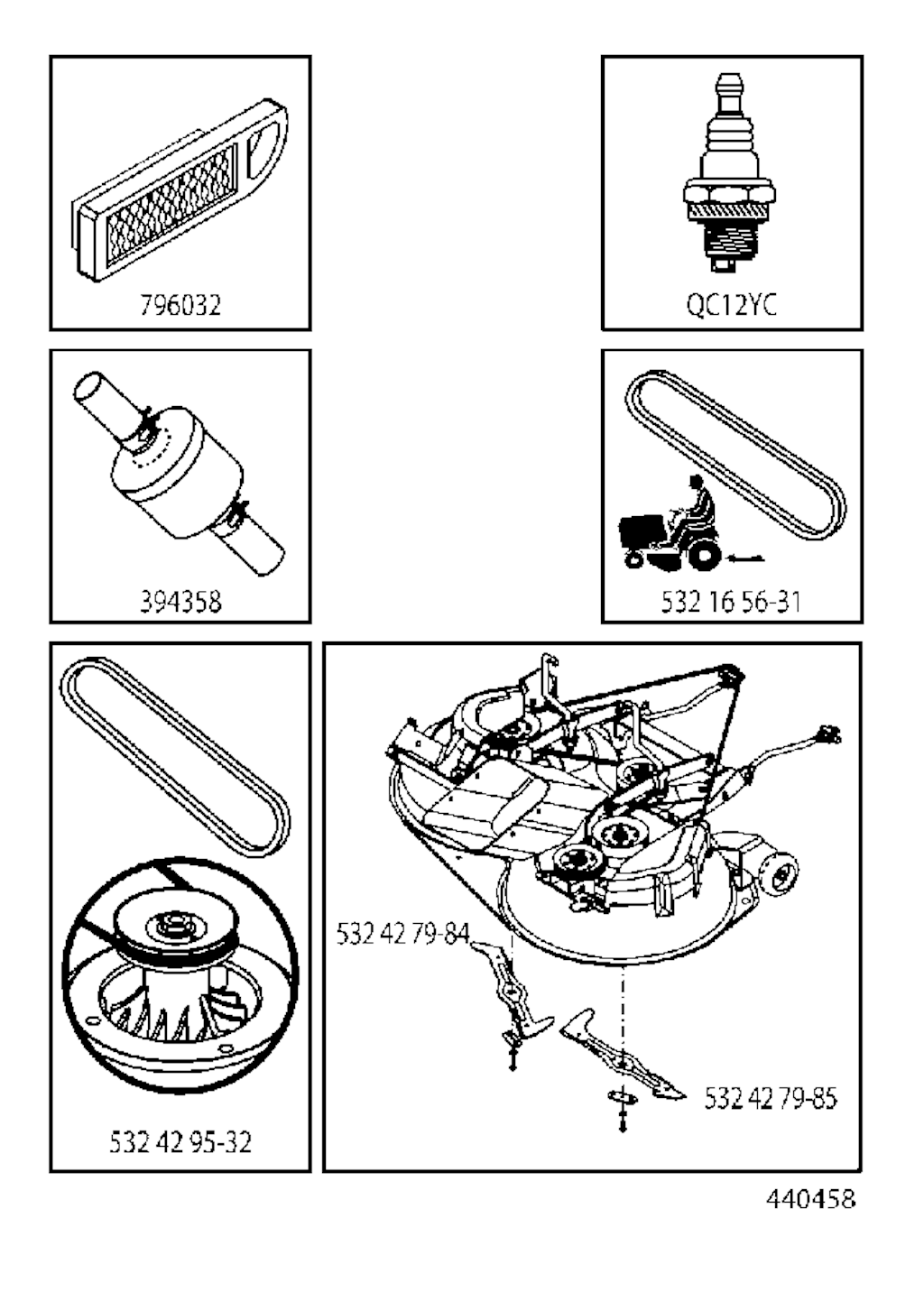 796032

QC12YC

394358

532 16 56-31

532 42 95-32

532 42 79-84

532 42 79-85

440458