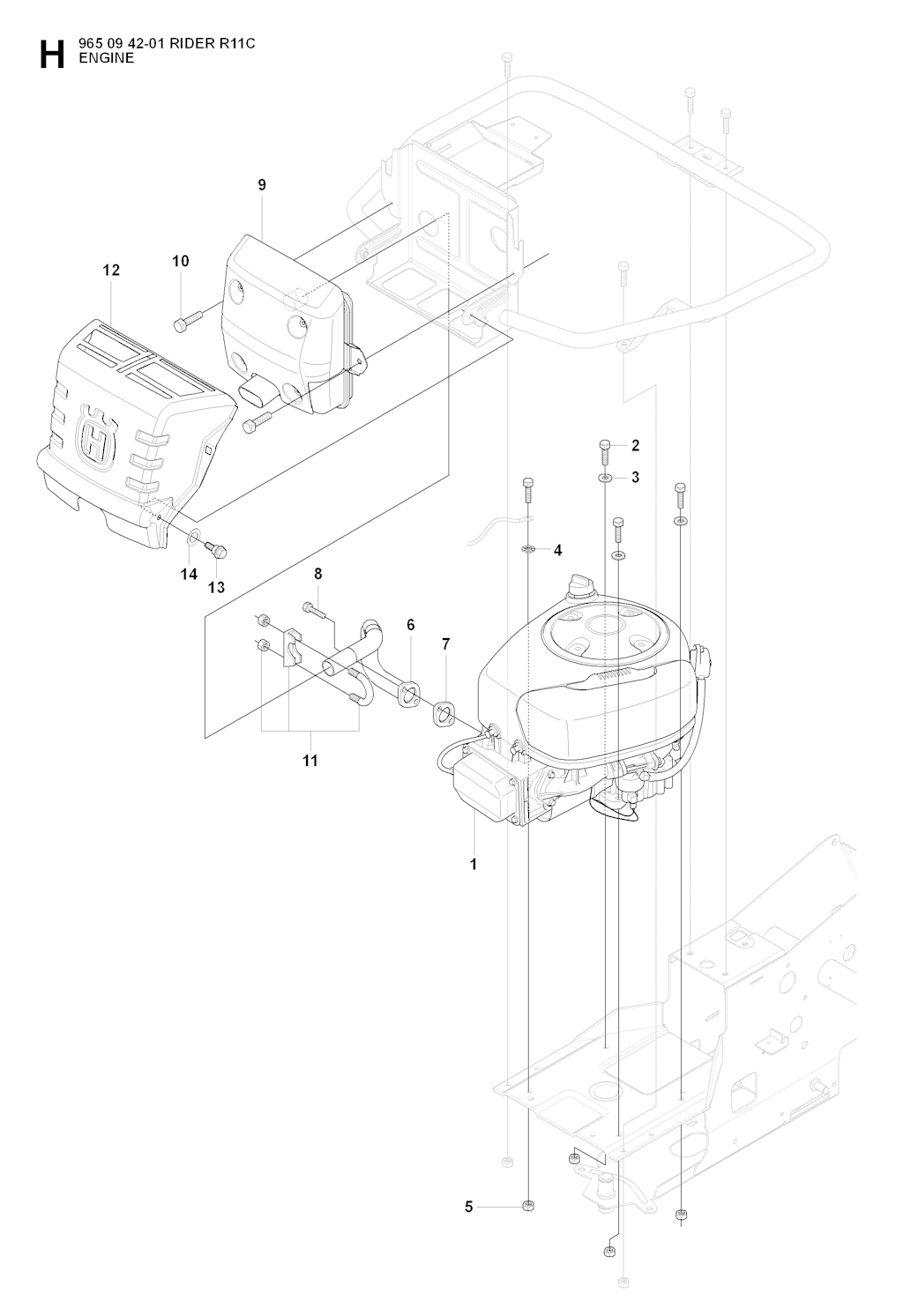 H 965 09 42-01 RIDER R11C
ENGINE

9
10
12
2
3
4
14
13
8
6
7
11
1
5