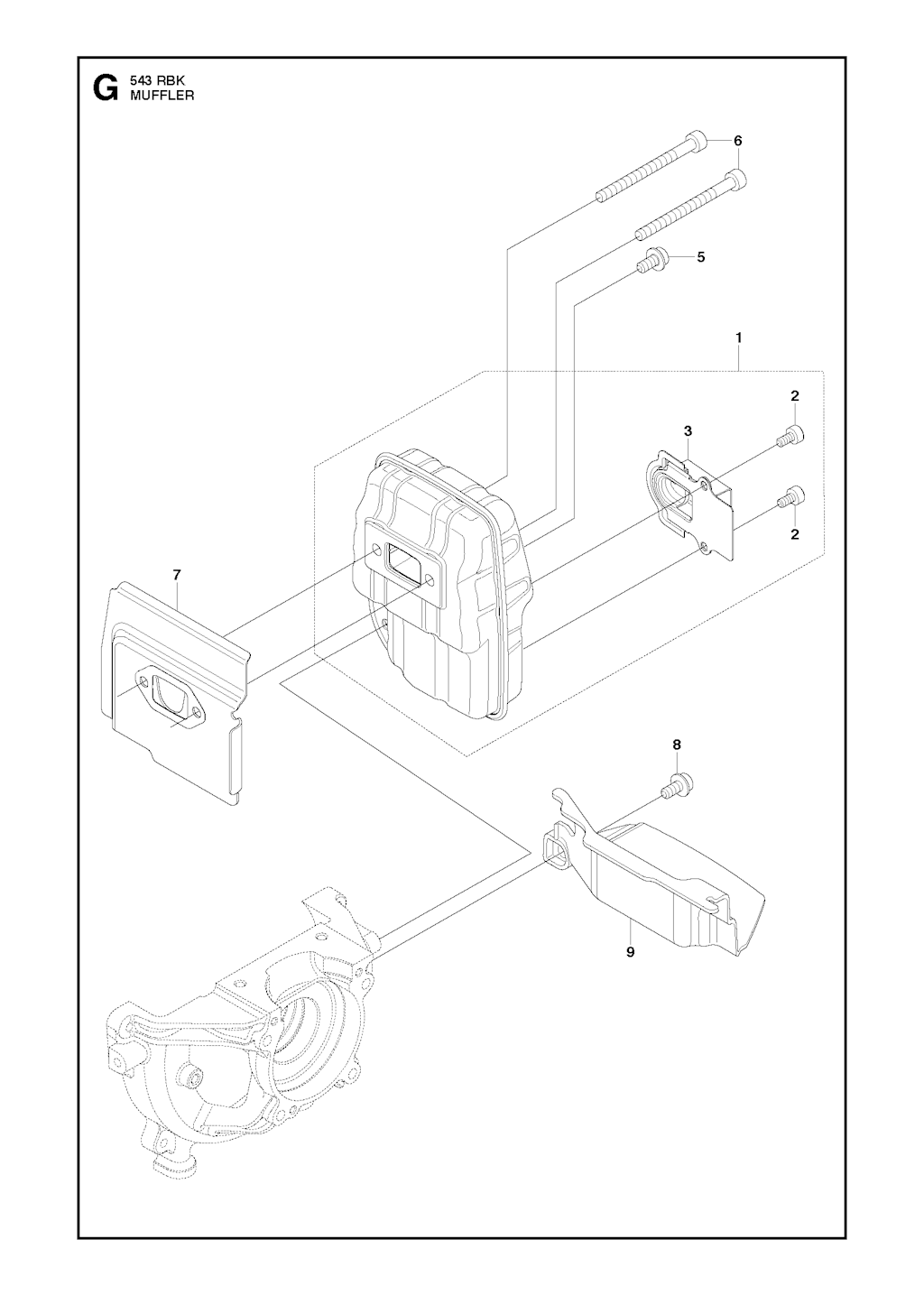 G 543 RBK
MUFFLER

6
5
1
2
3
2
7
8
9