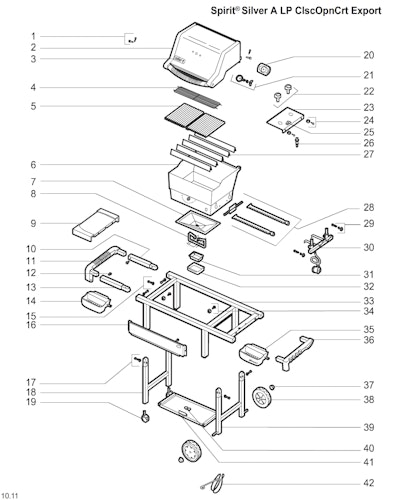 Spirit® Silver A LP ClscOpnCrt Export

1
2
3
4
5
6
7
8
9
10
11
12
13
14
15
16
17
18
19

20
21
22
23
24
25
26
27
28
29
30
31
32
33
34
35
36
37
38
39
40
41
42

10.11