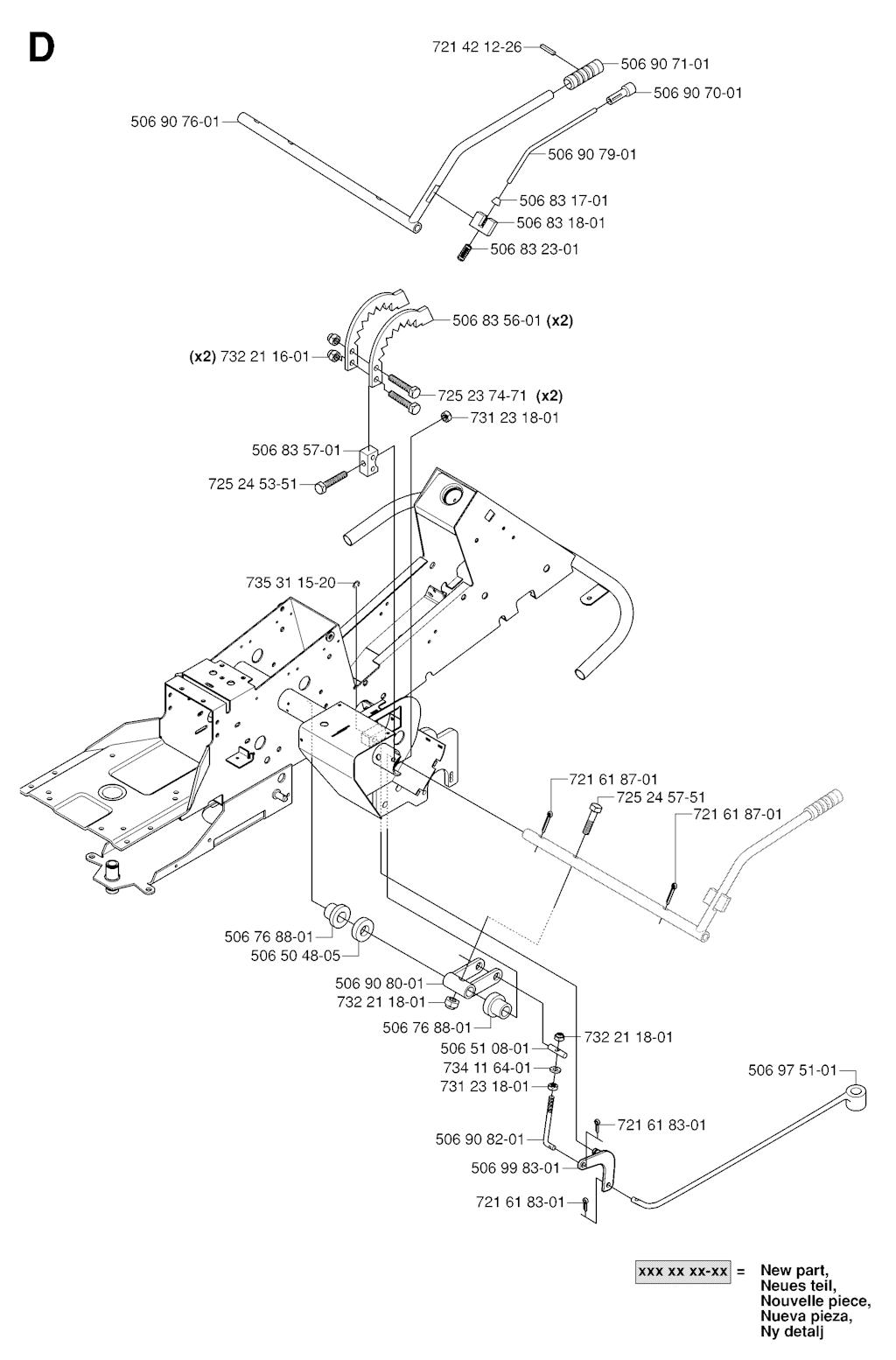 D

721 42 12-26
506 90 71-01
506 90 70-01
506 90 76-01
506 90 79-01
506 83 17-01
506 83 18-01
506 83 23-01

506 83 56-01 (x2)
(x2) 732 21 16-01
725 23 74-71 (x2)
731 23 18-01
506 83 57-01
725 24 53-51

735 31 15-20

721 61 87-01
725 24 57-51
721 61 87-01

506 76 88-01
506 50 48-05
506 90 80-01
732 21 18-01
506 76 88-01
506 51 08-01
732 21 18-01
734 11 64-01
731 23 18-01
506 97 51-01
721 61 83-01
506 90 82-01
506 99 83-01
721 61 83-01

xxx xx xx-xx = New part, Neues teil, Nouvelle piece, Nueva pieza, Ny detalj