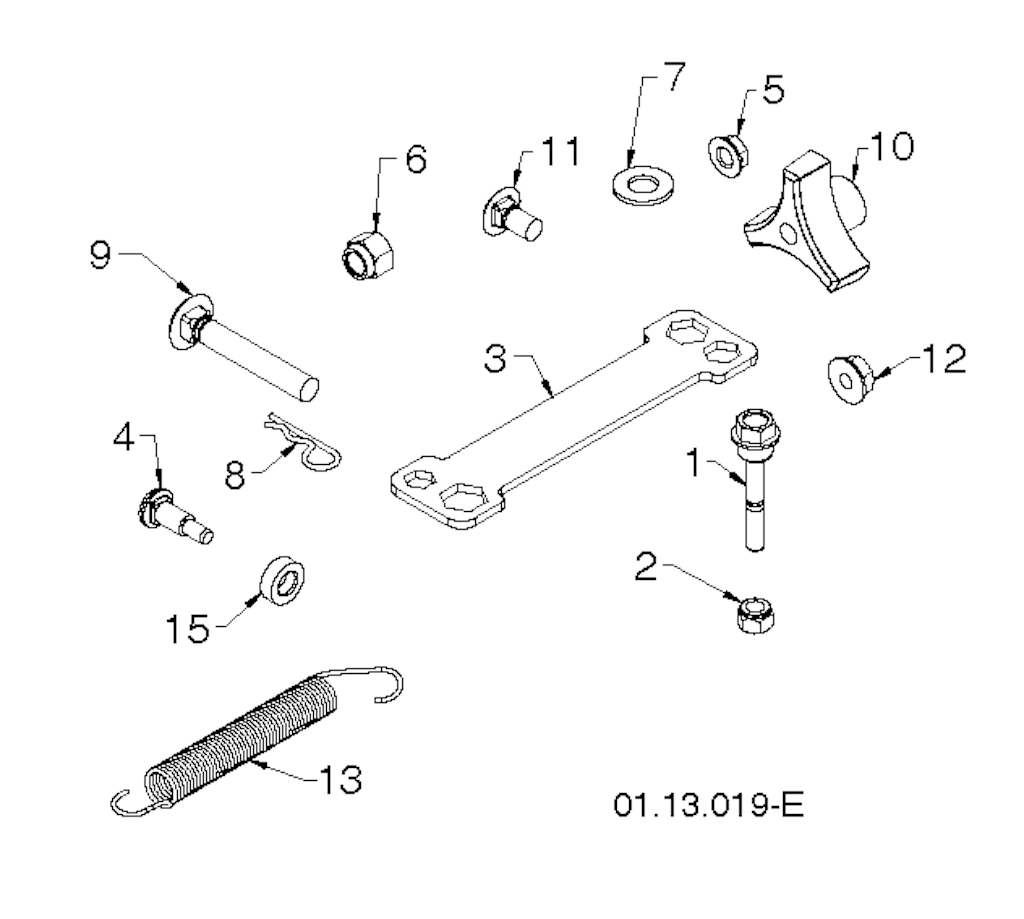 7
5
6
11
10
9
3
12
4
8
1
2
15
13
01.13.019-E