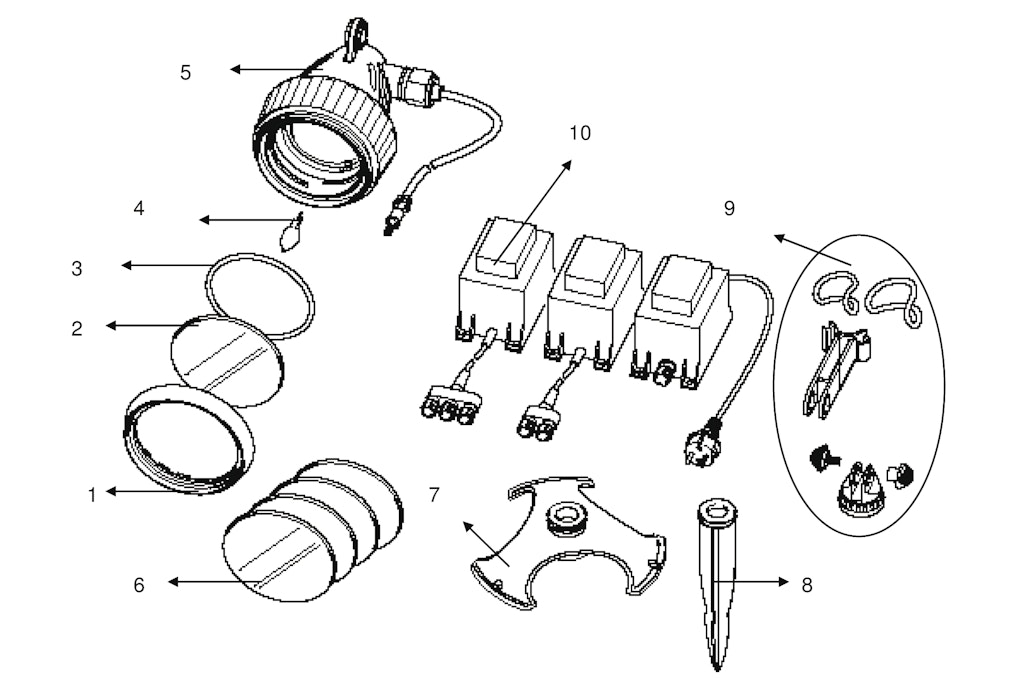 5
10
4
9
3
2
1
7
6
8