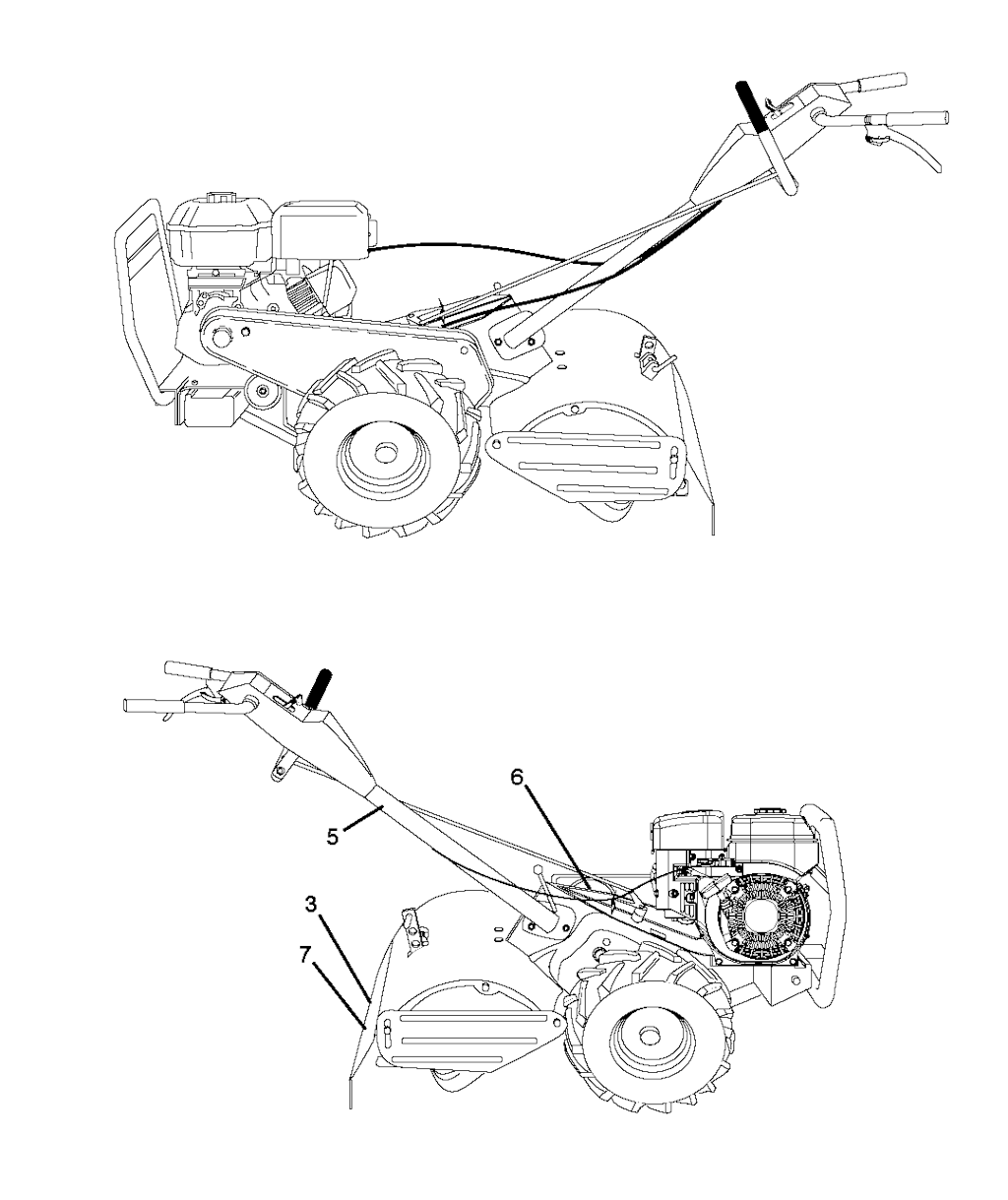 6
5
3
7