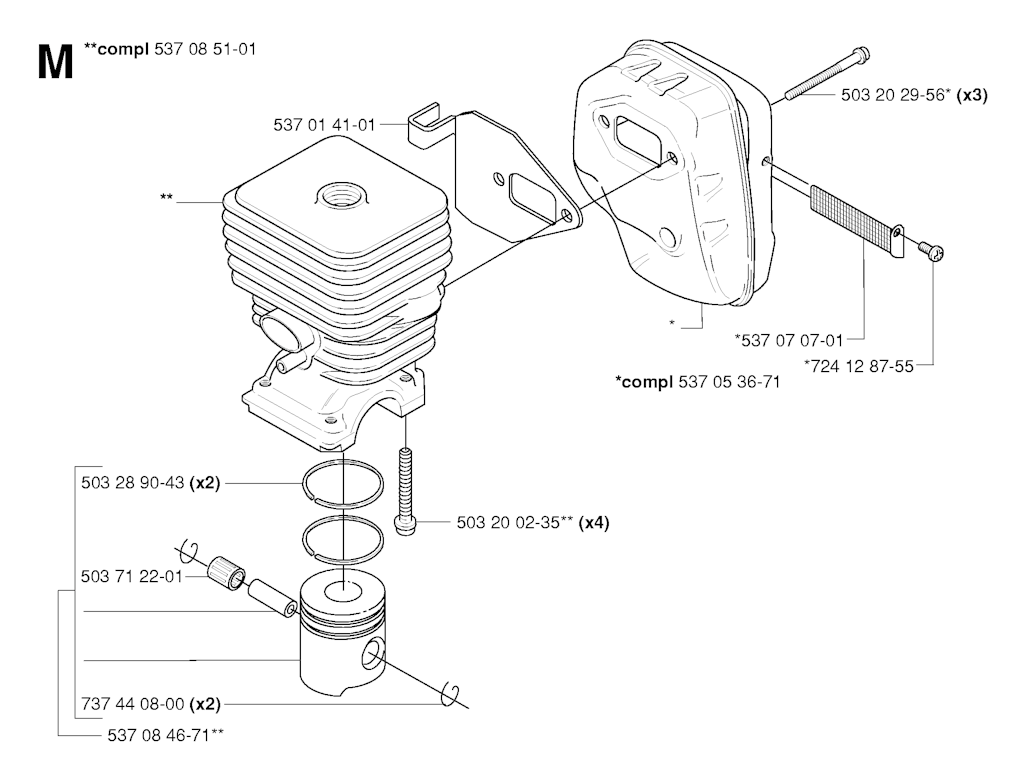 M **compl 537 08 51-01

537 01 41-01

503 20 29-56* (x3)

**

*

*537 07 07-01

*724 12 87-55

*compl 537 05 36-71

503 28 90-43 (x2)

503 20 02-35** (x4)

503 71 22-01

737 44 08-00 (x2)

537 08 46-71**