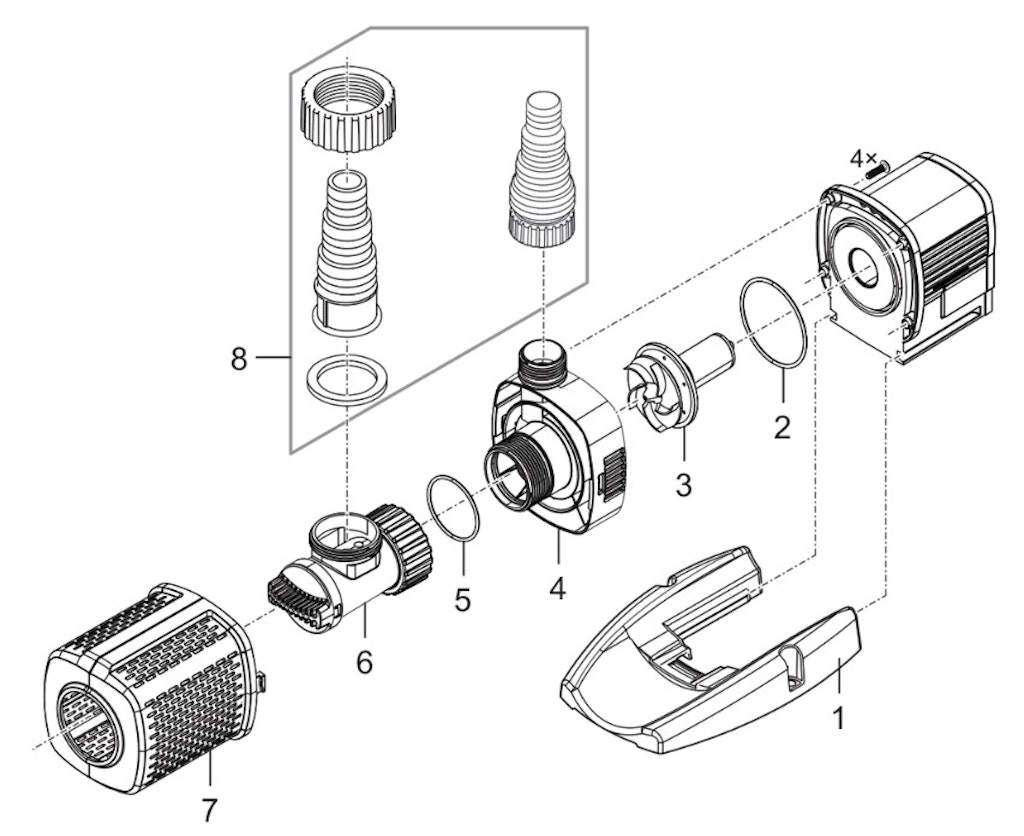 4×
8
2
3
4
5
6
1
7