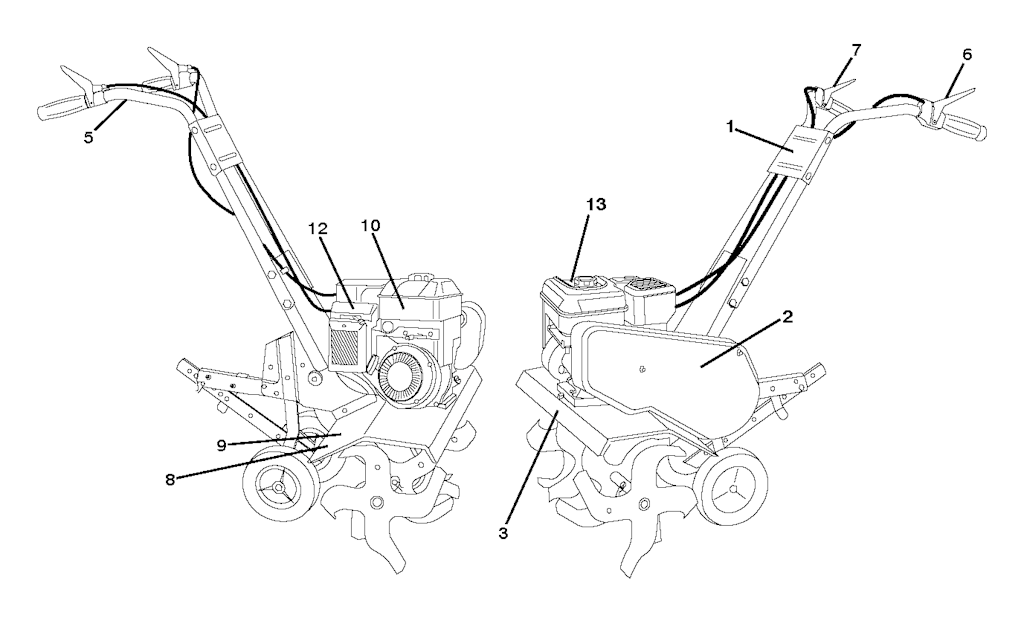 5
12
10
9
8
7
6
1
13
2
3