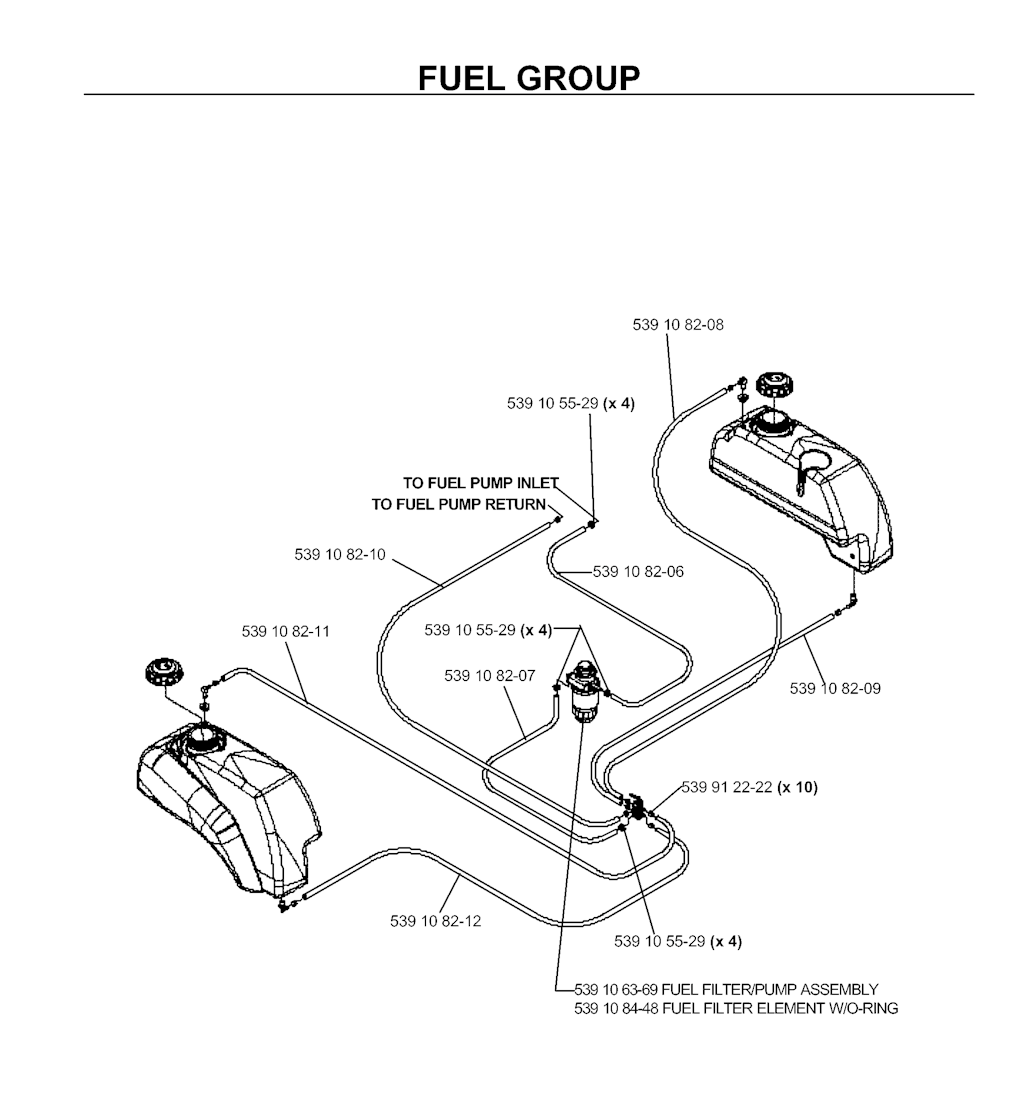 FUEL GROUP

539 10 82-08

539 10 55-29 (x 4)

TO FUEL PUMP INLET
TO FUEL PUMP RETURN

539 10 82-10

539 10 82-06

539 10 82-11

539 10 55-29 (x 4)

539 10 82-07

539 10 82-09

539 91 22-22 (x 10)

539 10 82-12

539 10 55-29 (x 4)

539 10 63-69 FUEL FILTER/PUMP ASSEMBLY
539 10 84-48 FUEL FILTER ELEMENT W/O-RING