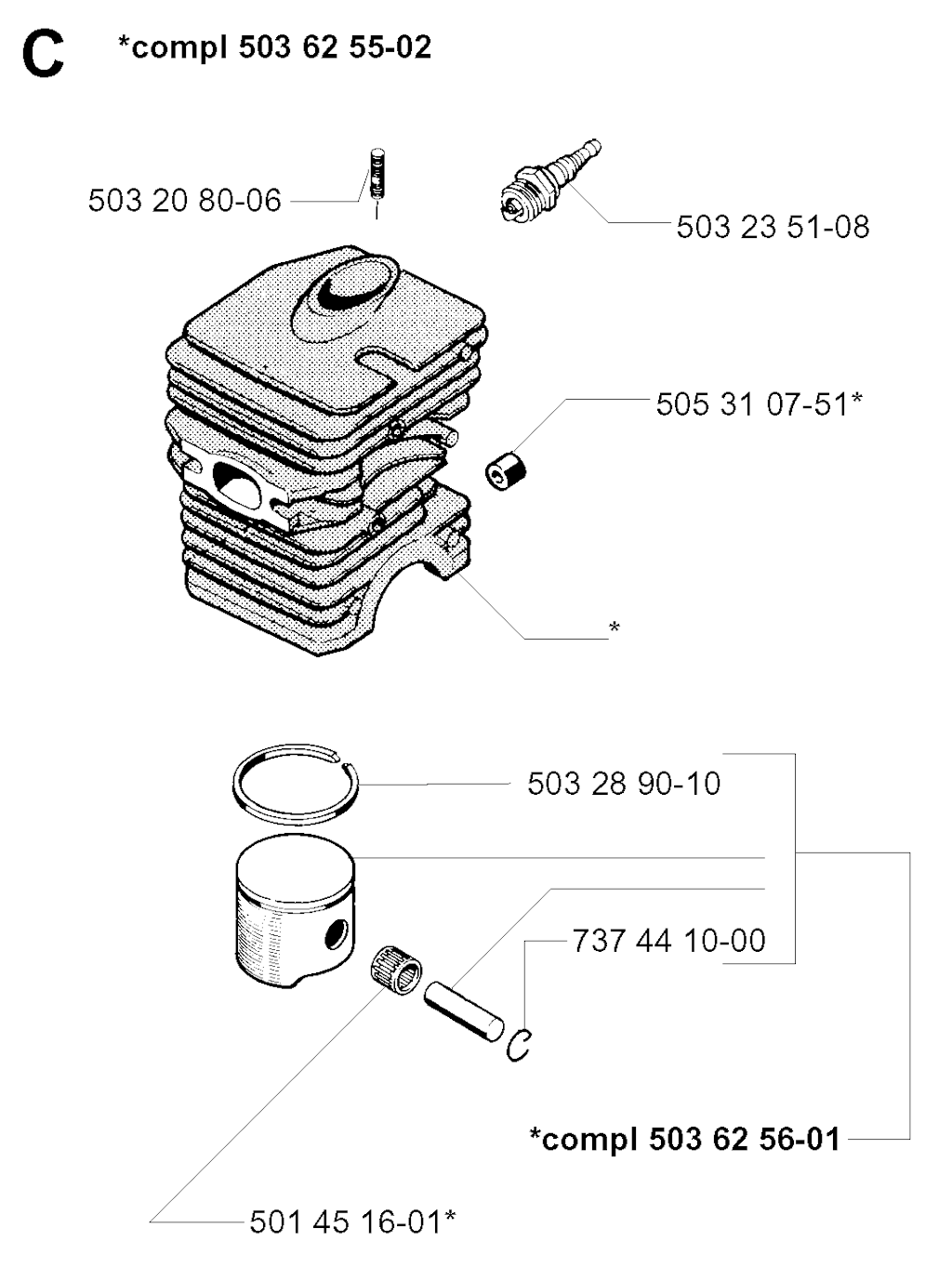 C *compl 503 62 55-02

503 20 80-06

503 23 51-08

505 31 07-51*

*

503 28 90-10

737 44 10-00

*compl 503 62 56-01

501 45 16-01*