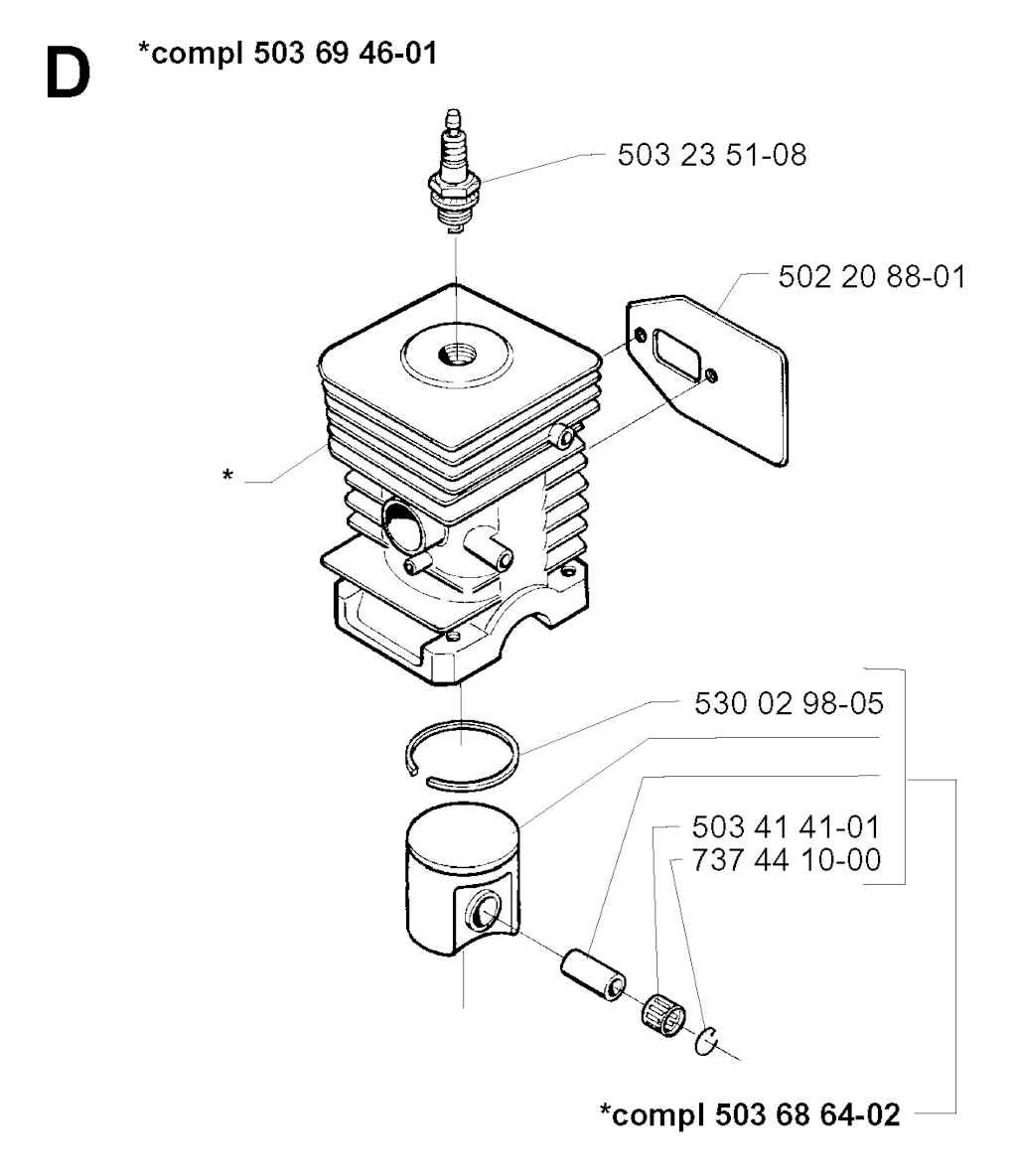 D

*compl 503 69 46-01

503 23 51-08

502 20 88-01

*

530 02 98-05

503 41 41-01
737 44 10-00

*compl 503 68 64-02