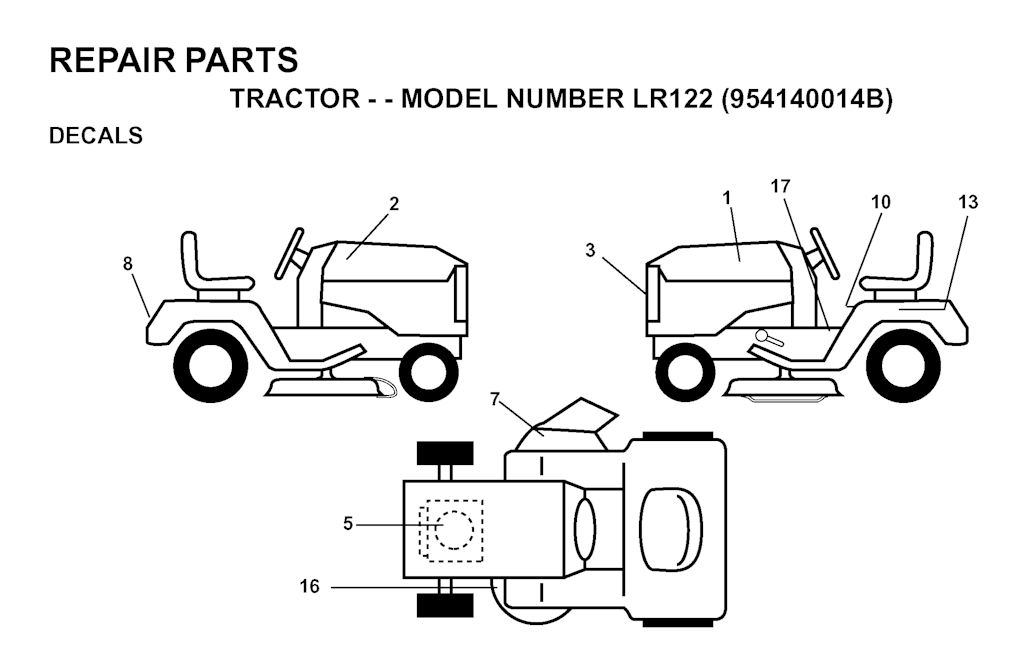 REPAIR PARTS
TRACTOR - - MODEL NUMBER LR122 (954140014B)
DECALS

2
8
1
17
10
13
3
7
5
16