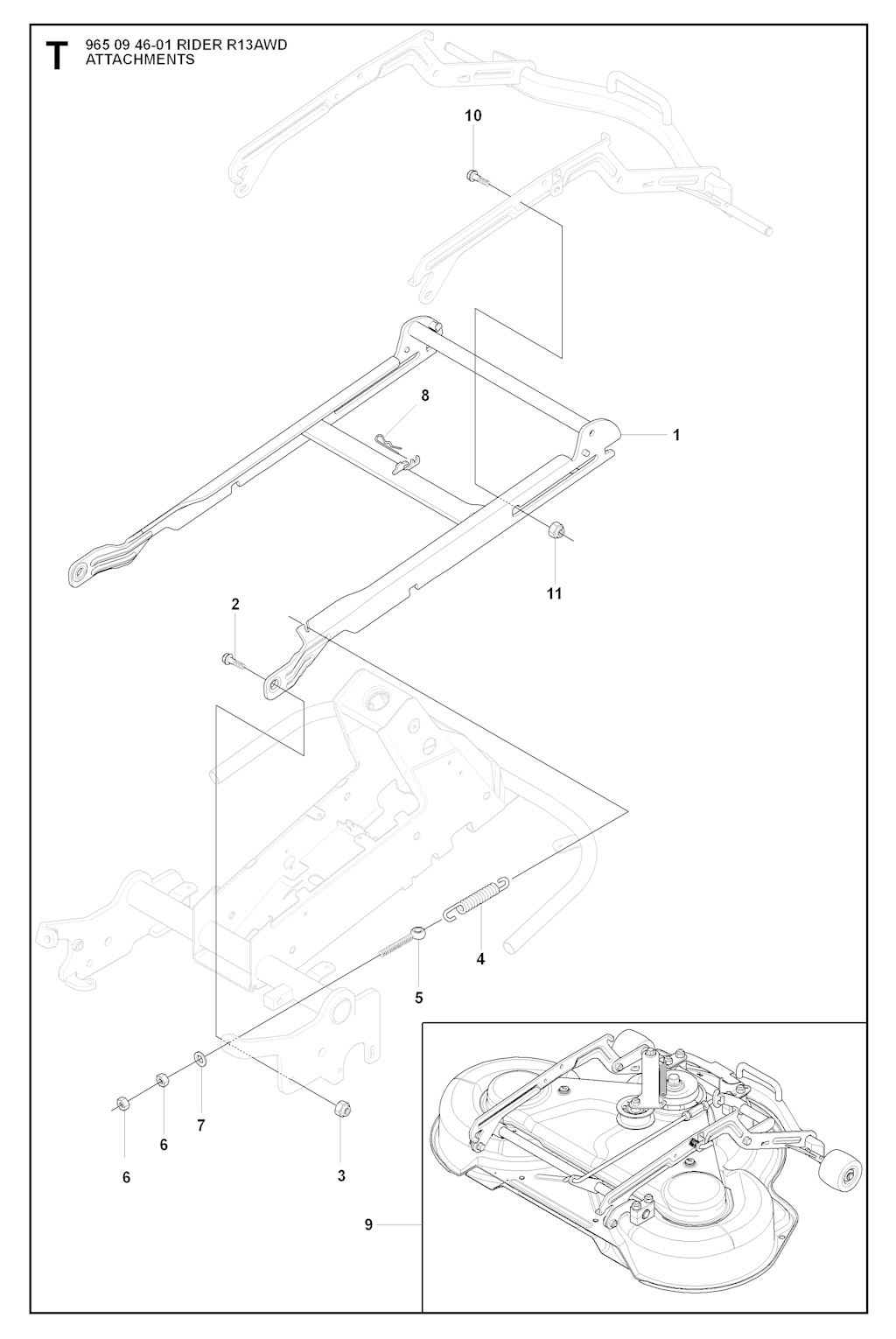 T
965 09 46-01 RIDER R13AWD
ATTACHMENTS

10
8
1
11
2
4
5
7
6
6
3
9