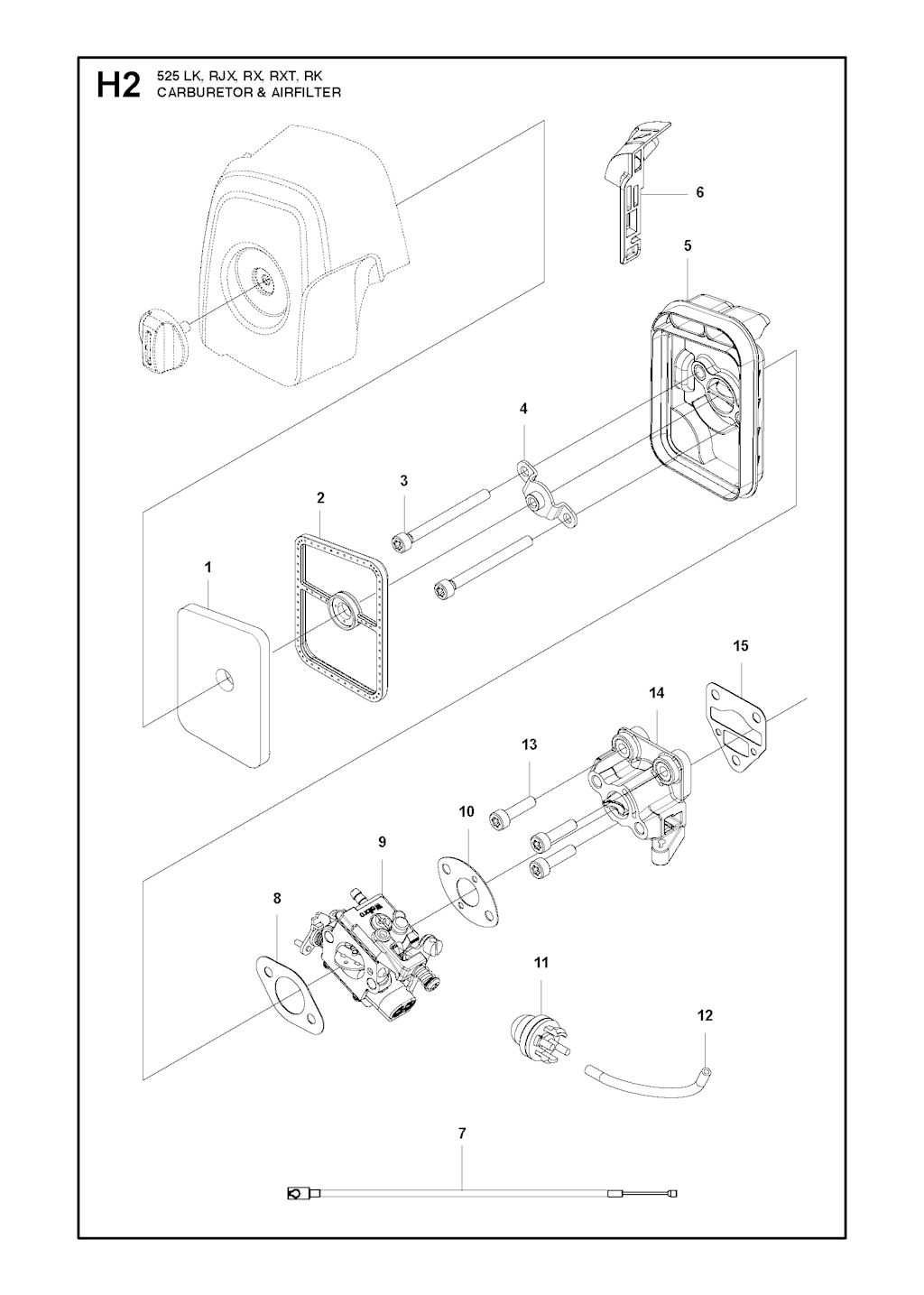 H2 525 LK, RJX, RX, RXT, RK
CARBURETOR & AIRFILTER

6

5

4

3

2

1

15

14

13

10

9

8

11

12

7