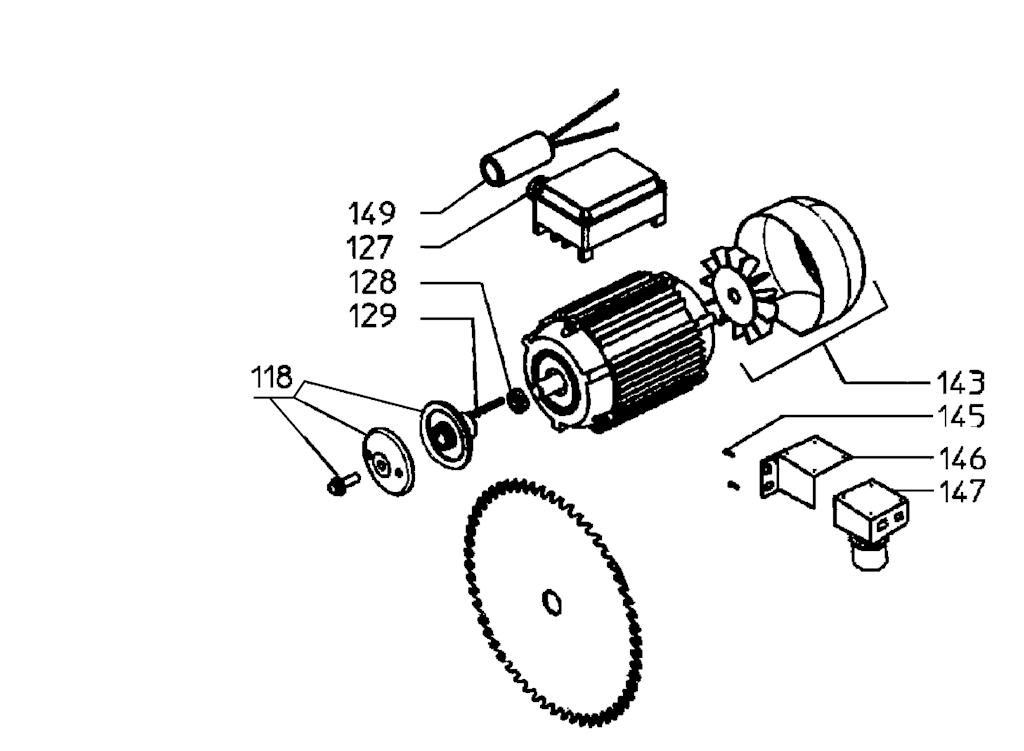 149
127
128
129
118
143
145
146
147