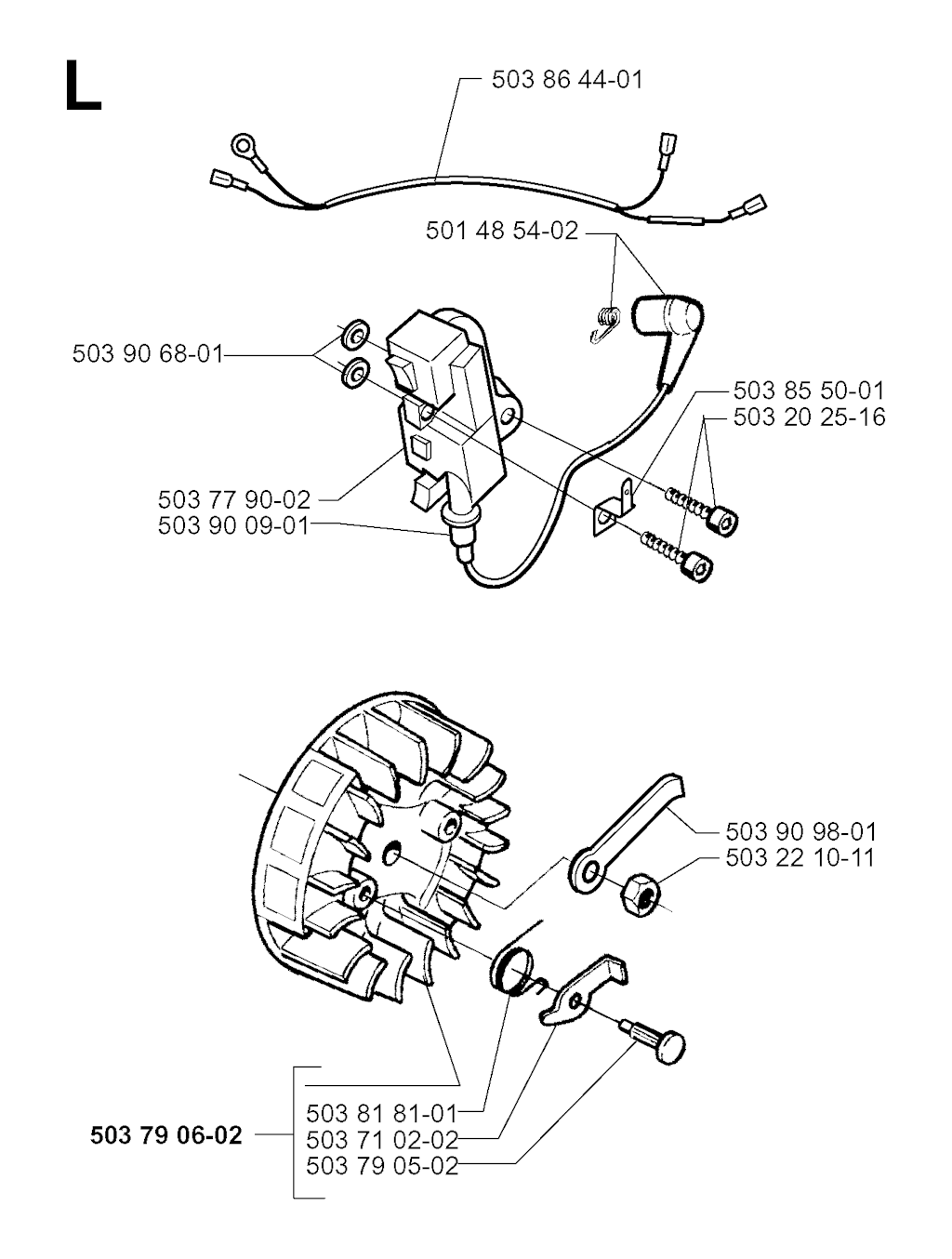 L

503 86 44-01

501 48 54-02

503 90 68-01

503 85 50-01
503 20 25-16

503 77 90-02
503 90 09-01

503 90 98-01
503 22 10-11

503 79 06-02

503 81 81-01
503 71 02-02
503 79 05-02