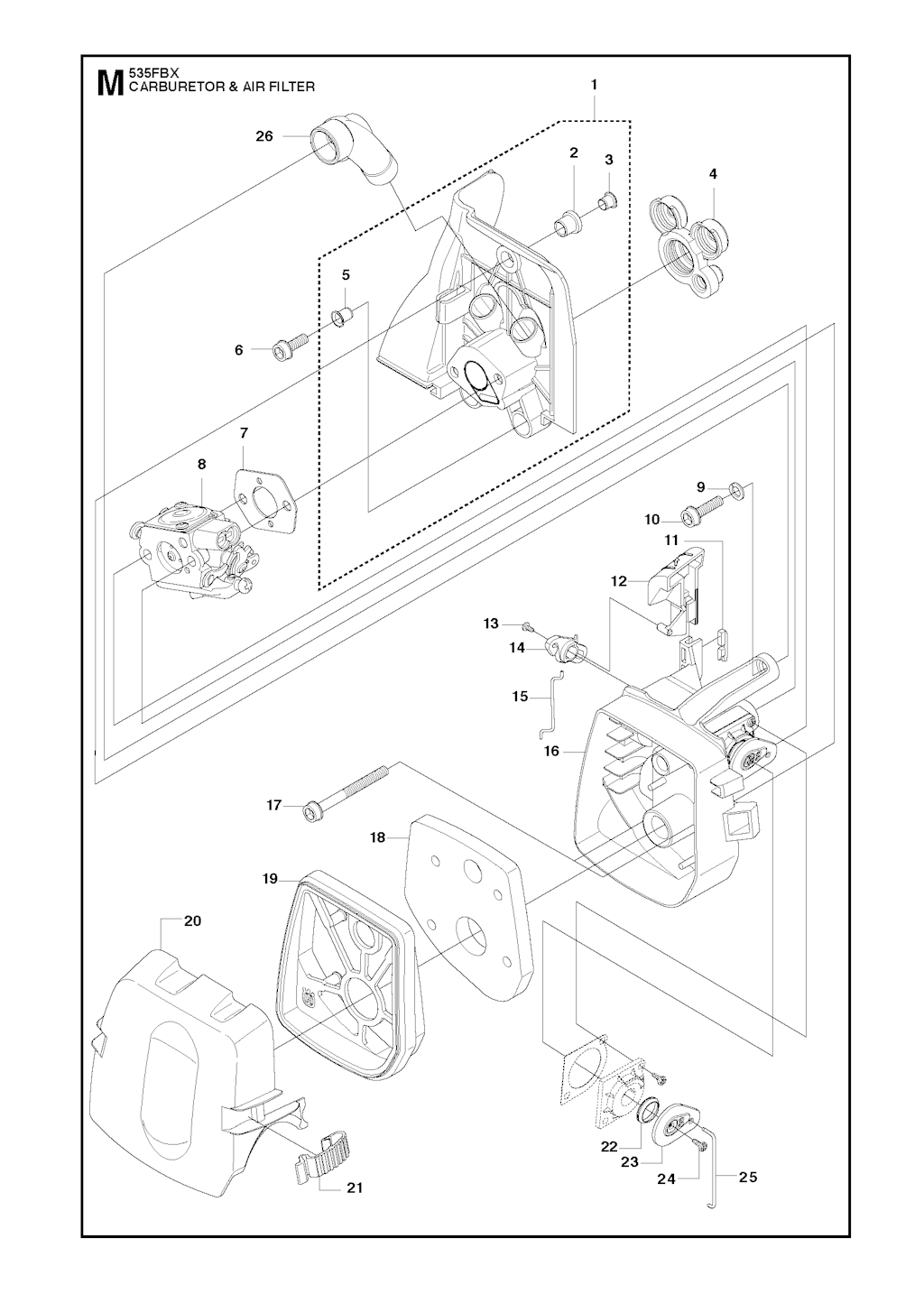 M 535FBX
CARBURETOR & AIR FILTER

1
26
2
3
4
5
6
7
8
9
10
11
12
13
14
15
16
17
18
19
20
21
22
23
24
25