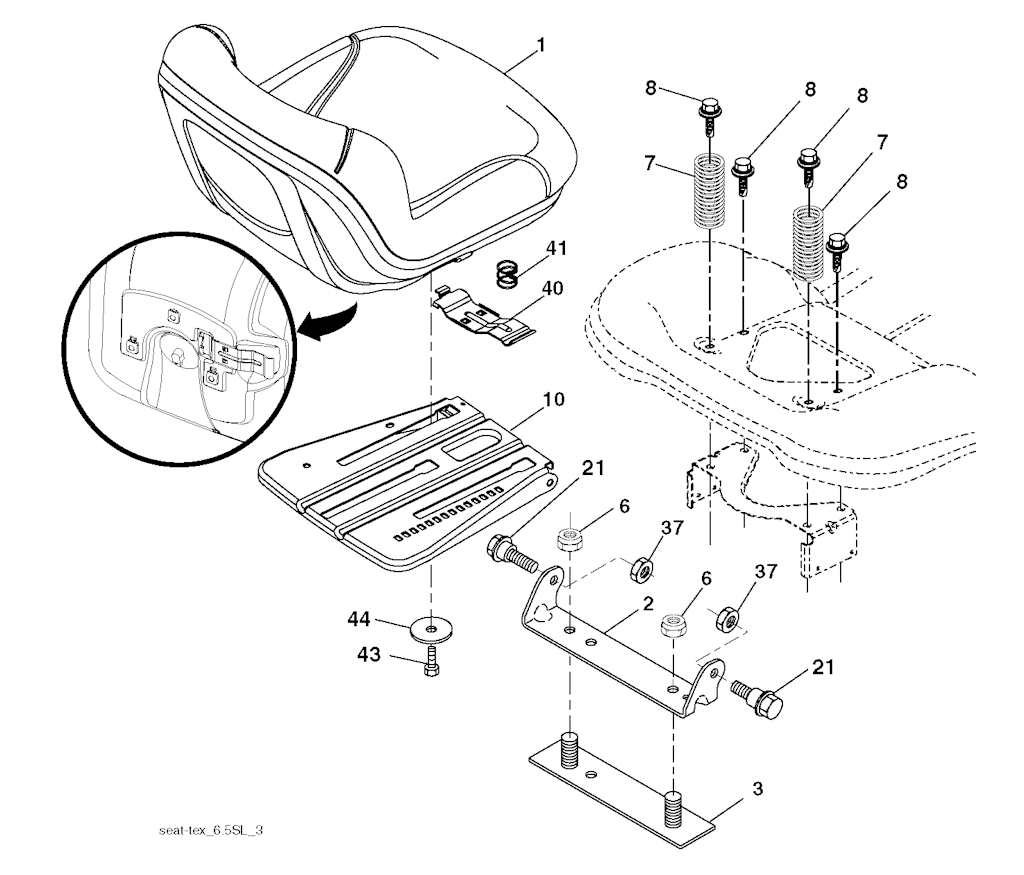 1
8
8
8
7
7
8
41
40
10
21
6
37
6
37
2
44
43
21
3
seat-tex_6.5SL_3