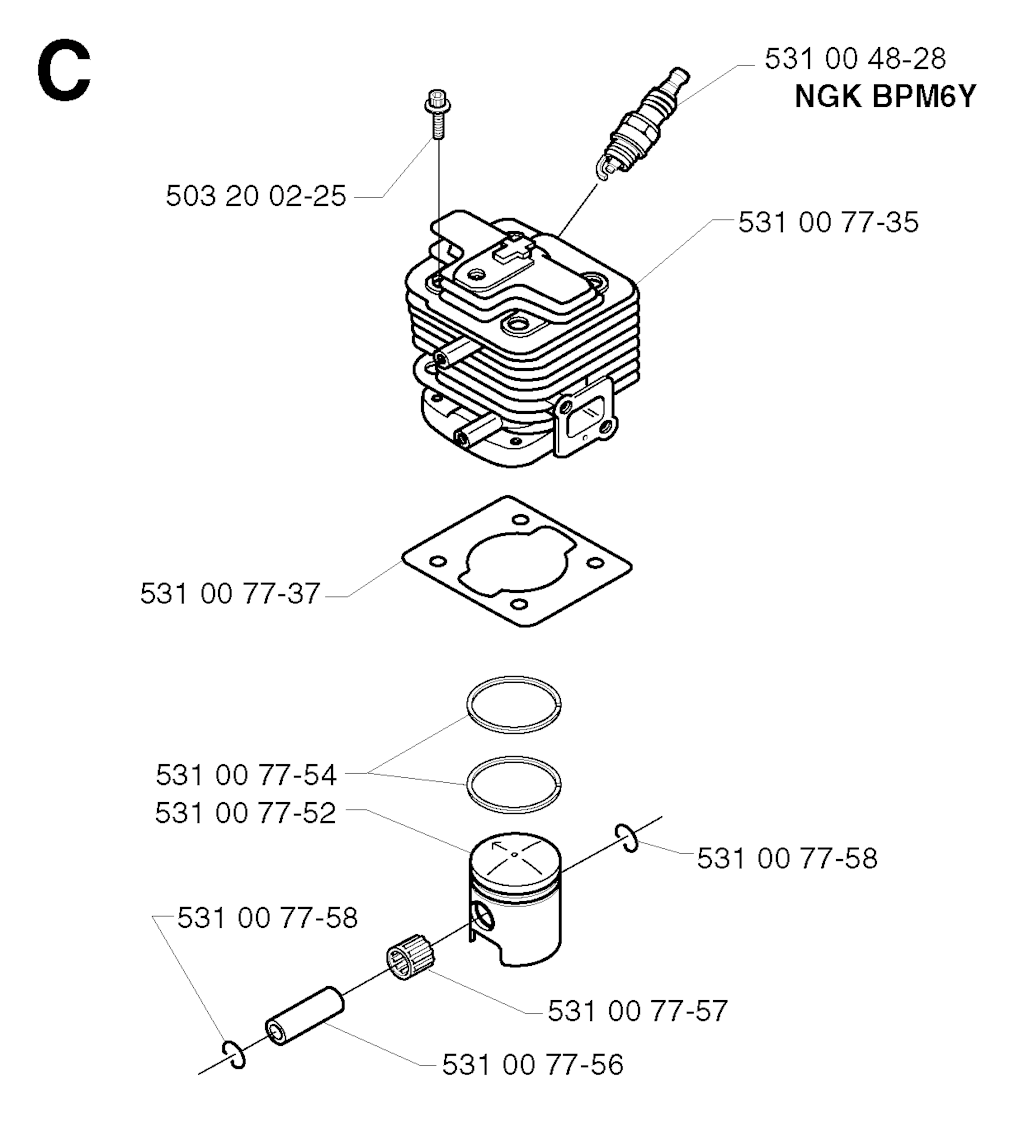 C

531 00 48-28
NGK BPM6Y

503 20 02-25

531 00 77-35

531 00 77-37

531 00 77-54
531 00 77-52

531 00 77-58

531 00 77-58

531 00 77-57

531 00 77-56