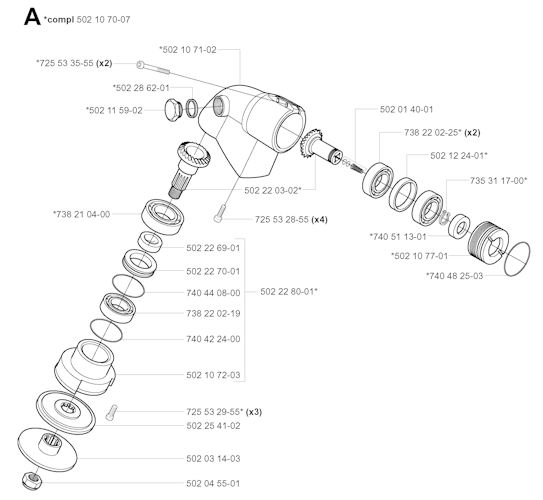 A *compl 502 10 70-07

*502 10 71-02
*725 53 35-55 (x2)
*502 28 62-01
*502 11 59-02
502 01 40-01
738 22 02-25* (x2)
502 12 24-01*
735 31 17-00*
502 22 03-02*
*738 21 04-00
725 53 28-55 (x4)
*740 51 13-01
*502 10 77-01
*740 48 25-03
502 22 69-01
502 22 70-01
740 44 08-00
502 22 80-01*
738 22 02-19
740 42 24-00
502 10 72-03
725 53 29-55* (x3)
502 25 41-02
502 03 14-03
502 04 55-01