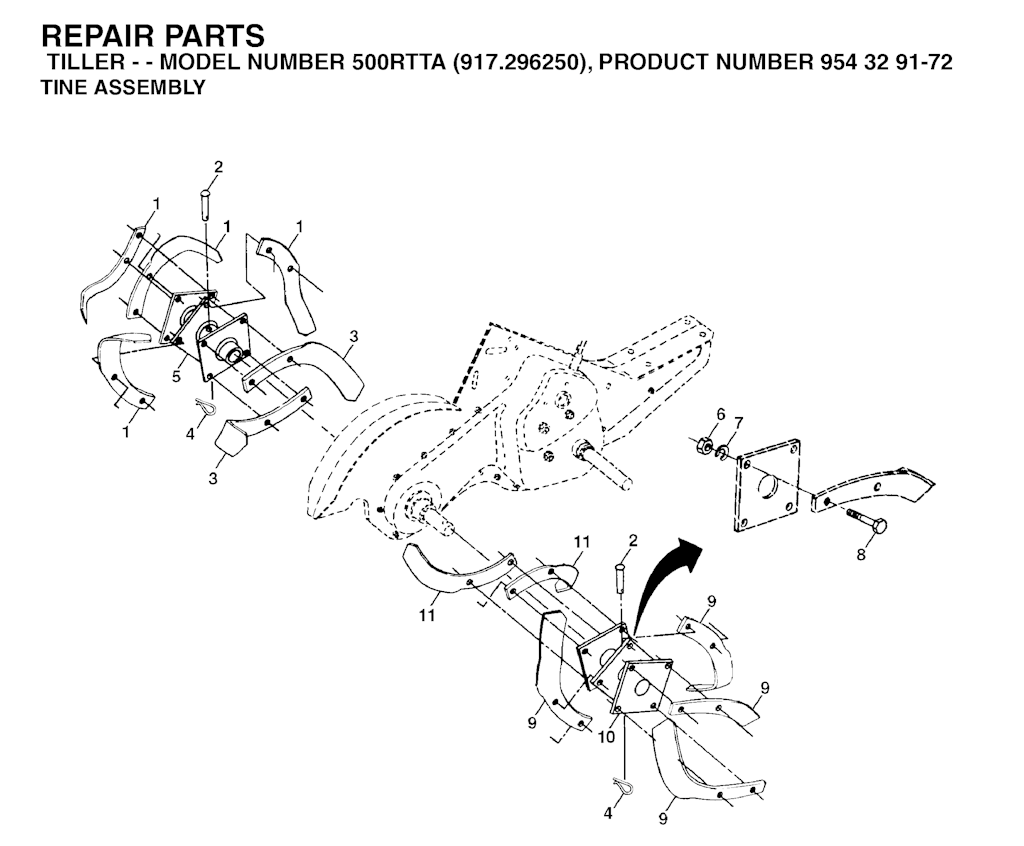 REPAIR PARTS
TILLER - - MODEL NUMBER 500RTTA (917.296250), PRODUCT NUMBER 954 32 91-72
TINE ASSEMBLY

2
1
1
1
3
5
4
3
1
6
7
8
11
2
11
9
9
9
10
4
9