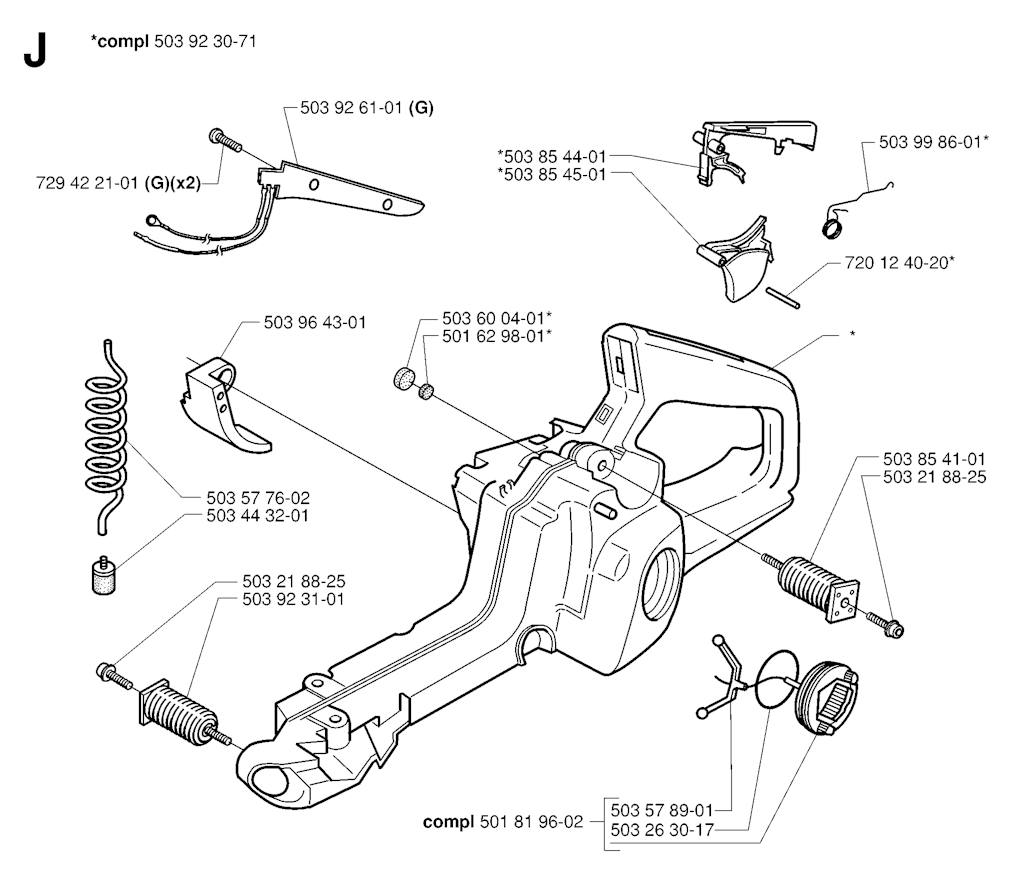 J *compl 503 92 30-71

503 92 61-01 (G)

729 42 21-01 (G)(x2)

*503 85 44-01
*503 85 45-01

503 99 86-01*

720 12 40-20*

503 96 43-01

503 60 04-01*
501 62 98-01*

*

503 57 76-02
503 44 32-01

503 85 41-01
503 21 88-25

503 21 88-25
503 92 31-01

compl 501 81 96-02

503 57 89-01
503 26 30-17