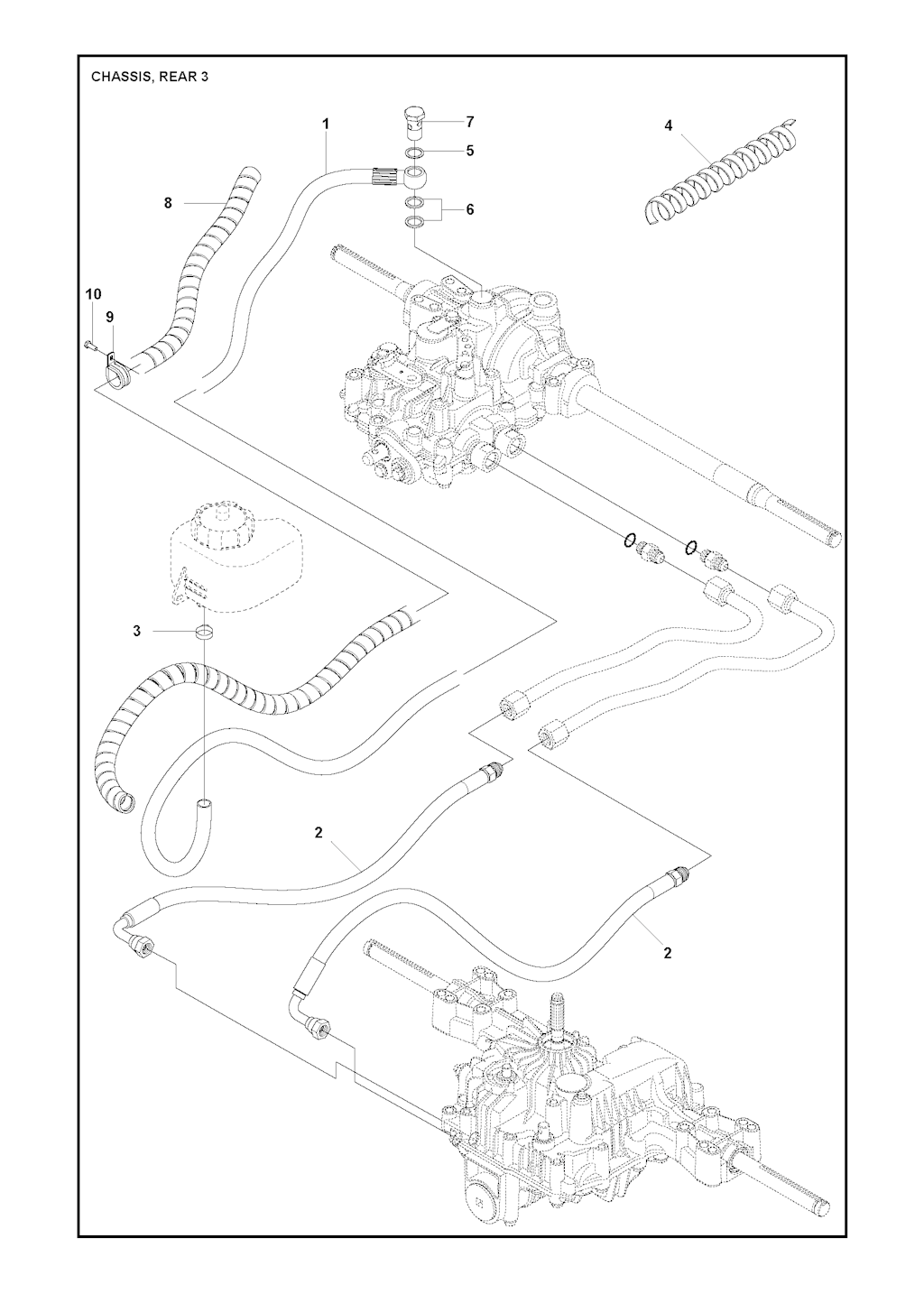 CHASSIS, REAR 3

1
7
5
6
4
8
10
9
3
2
2