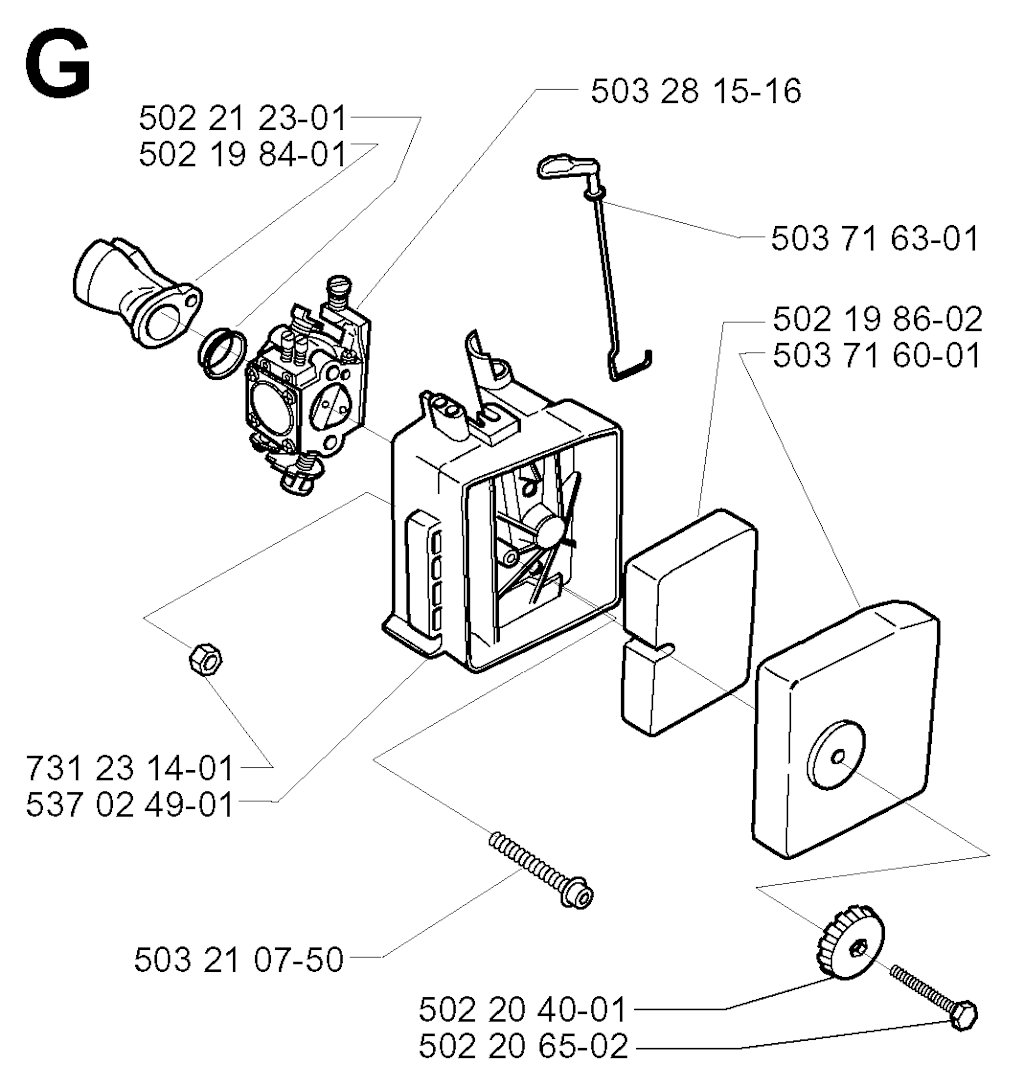 G

502 21 23-01
502 19 84-01

503 28 15-16

503 71 63-01

502 19 86-02
503 71 60-01

731 23 14-01
537 02 49-01

503 21 07-50

502 20 40-01
502 20 65-02