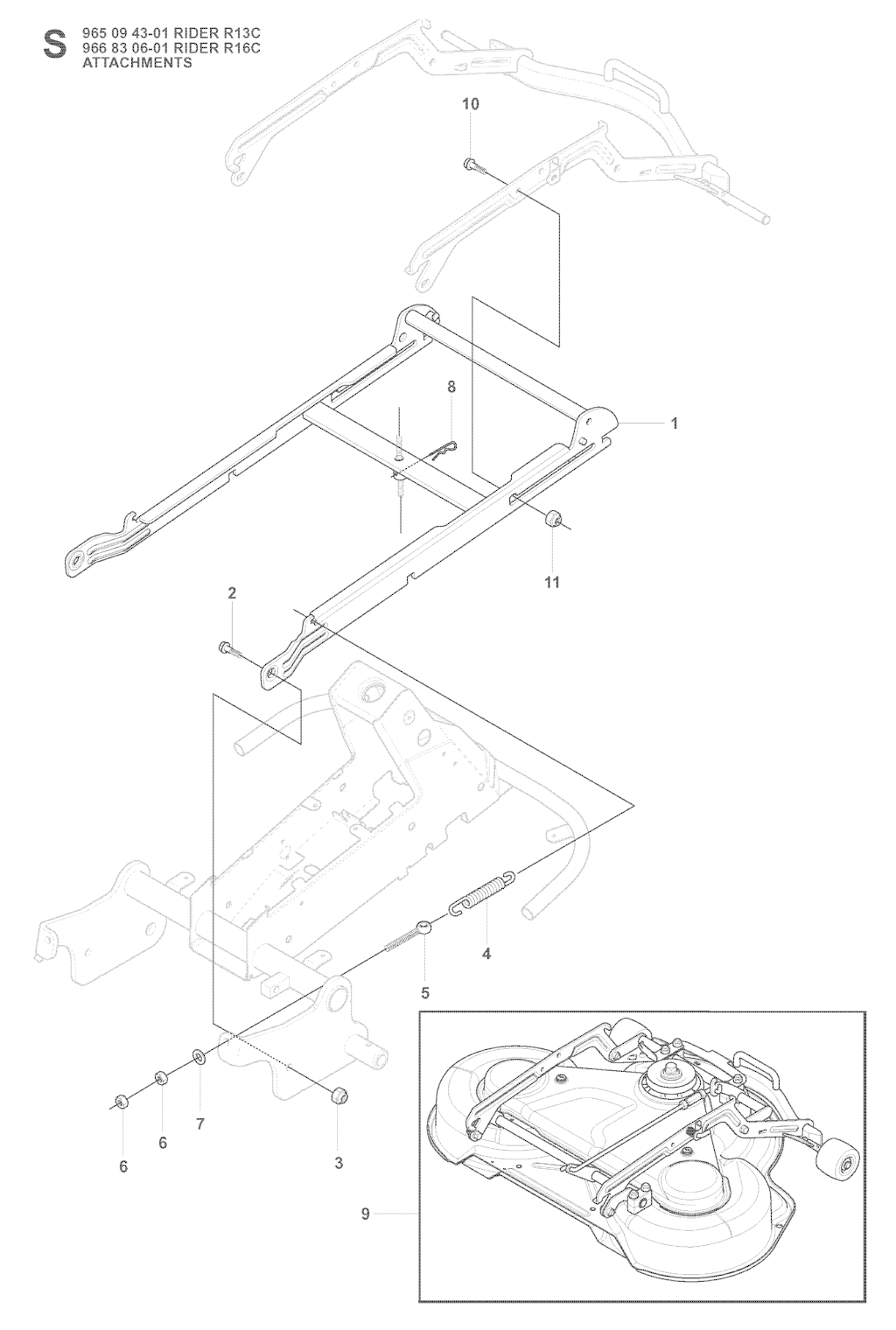 S 965 09 43-01 RIDER R13C
966 83 06-01 RIDER R16C
ATTACHMENTS

10

8

1

11

2

4

5

6

6

7

3

9