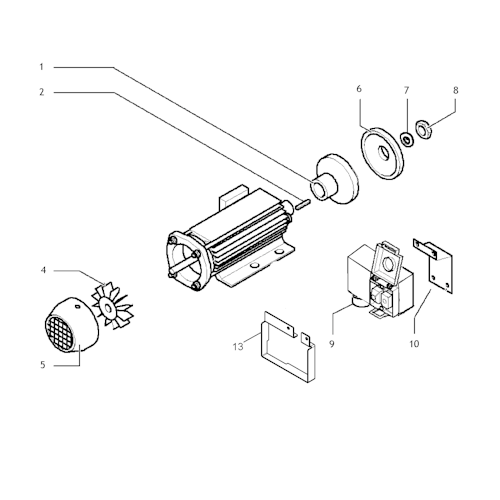 1
2
6
7
8
4
5
13
9
10