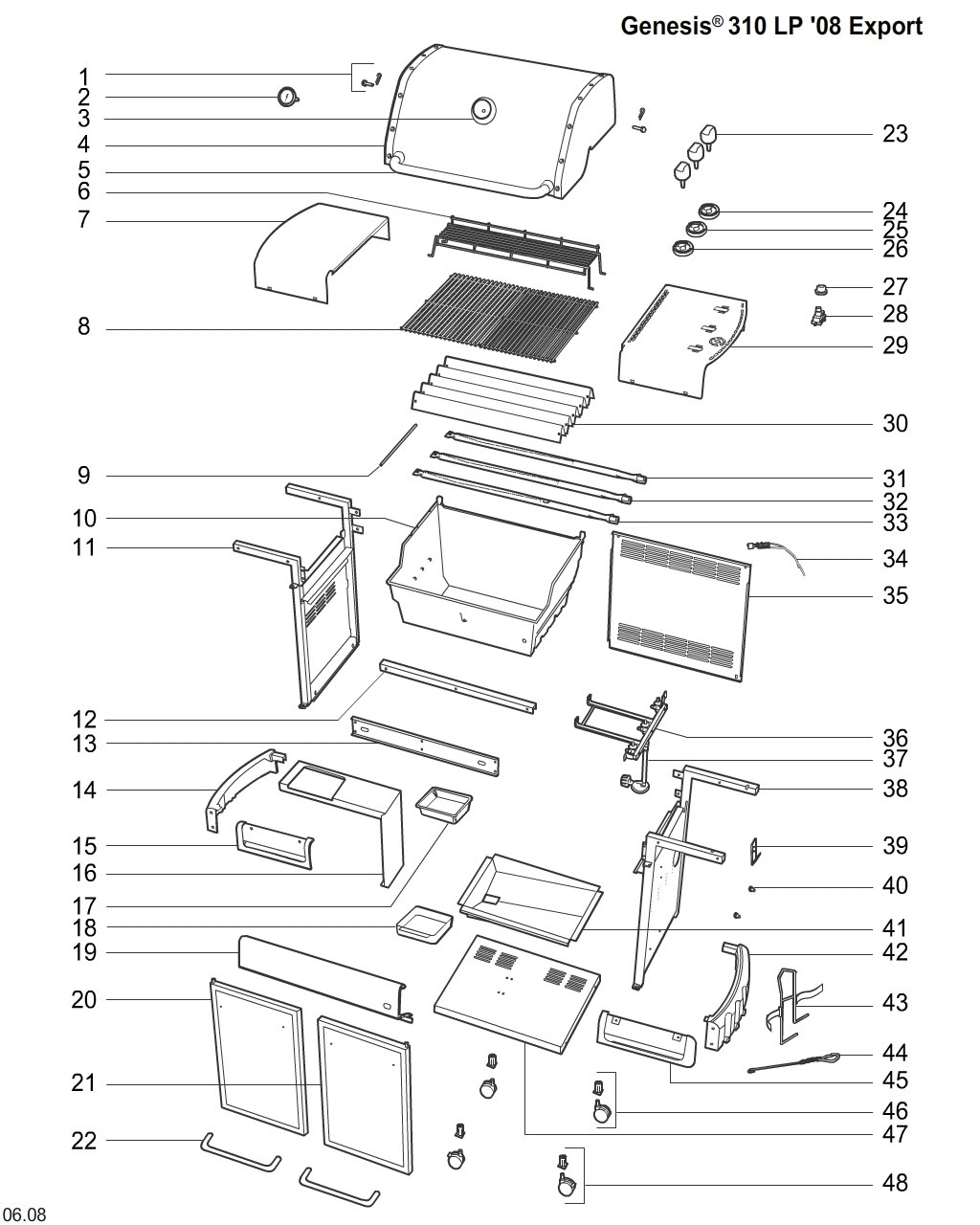 Genesis® 310 LP '08 Export

1
2
3
4
5
6
7
8
9
10
11
12
13
14
15
16
17
18
19
20
21
22

23
24
25
26
27
28
29
30
31
32
33
34
35
36
37
38
39
40
41
42
43
44
45
46
47
48

06.08