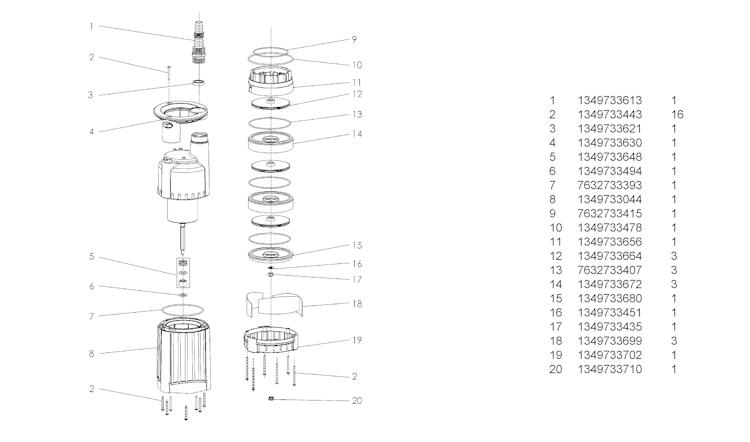 1
2
3
4
5
6
7
8
2

9
10
11
12
13
14
15
16
17
18
19
2
20

| | | |
|---|---|---|
| 1 | 1349733613 | 1 |
| 2 | 1349733443 | 16 |
| 3 | 1349733621 | 1 |
| 4 | 1349733630 | 1 |
| 5 | 1349733648 | 1 |
| 6 | 1349733494 | 1 |
| 7 | 7632733393 | 1 |
| 8 | 1349733044 | 1 |
| 9 | 7632733415 | 1 |
| 10 | 1349733478 | 1 |
| 11 | 1349733656 | 1 |
| 12 | 1349733664 | 3 |
| 13 | 7632733407 | 3 |
| 14 | 1349733672 | 3 |
| 15 | 1349733680 | 1 |
| 16 | 1349733451 | 1 |
| 17 | 1349733435 | 1 |
| 18 | 1349733699 | 3 |
| 19 | 1349733702 | 1 |
| 20 | 1349733710 | 1 |