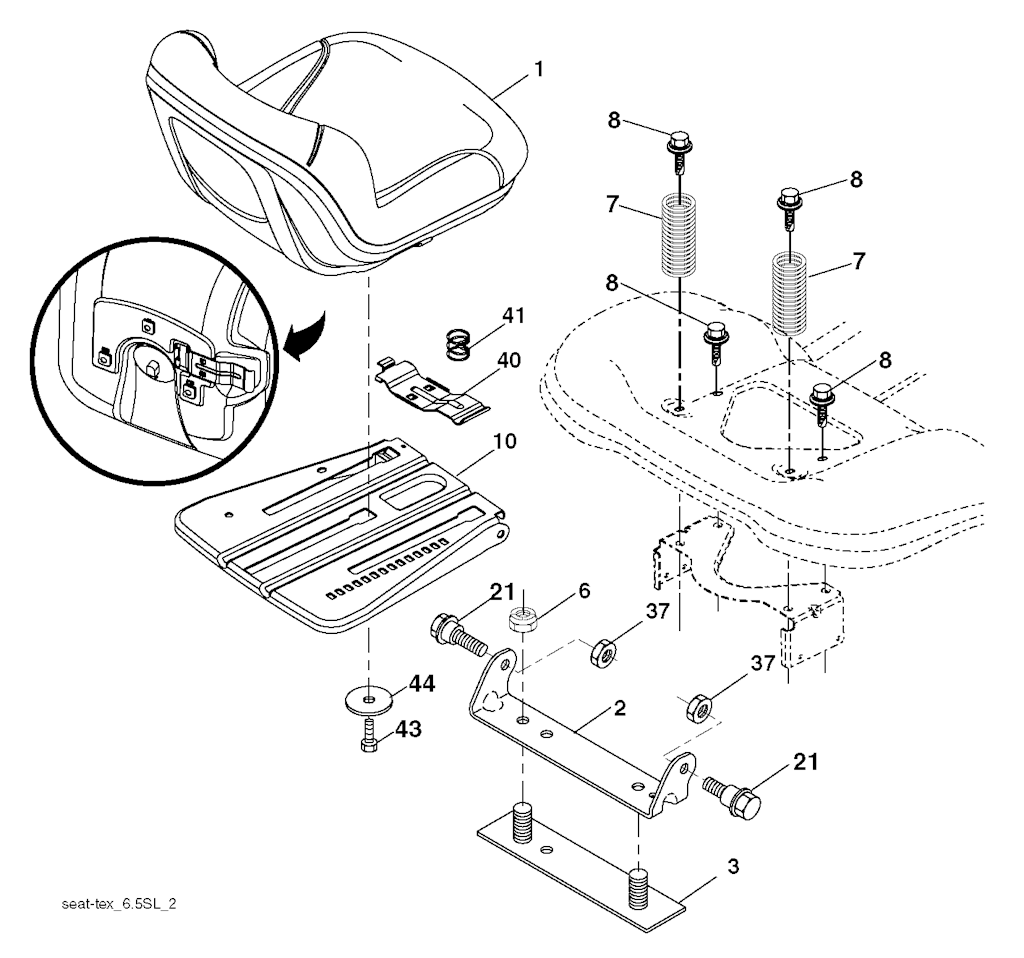 1
8
8
7
7
8
8
41
40
10
21
6
37
37
44
43
2
21
3
seat-tex_6.5SL_2