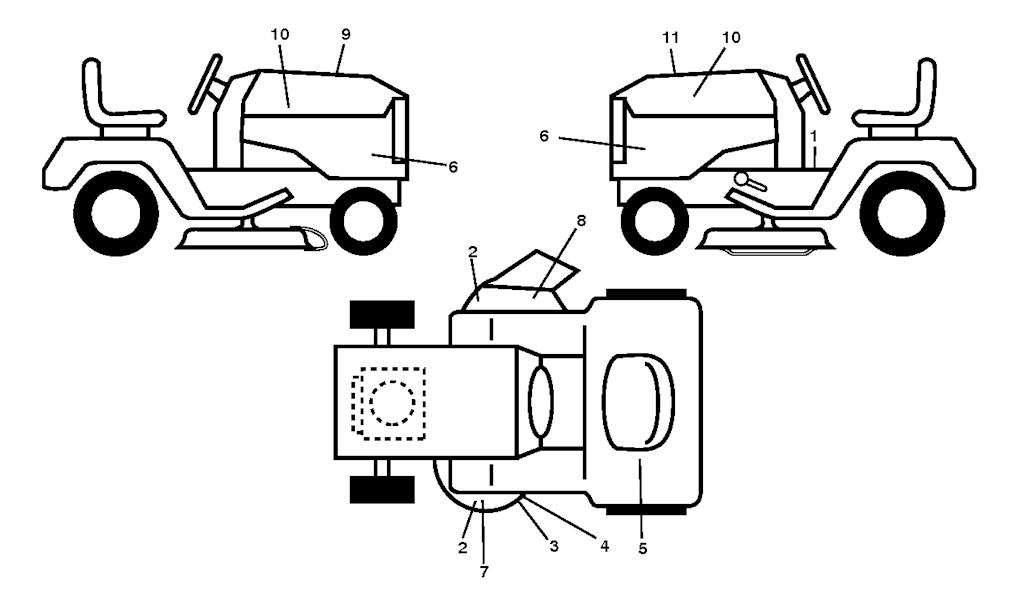 10
9
6
11
10
6
1
2
8
2
7
3
4
5