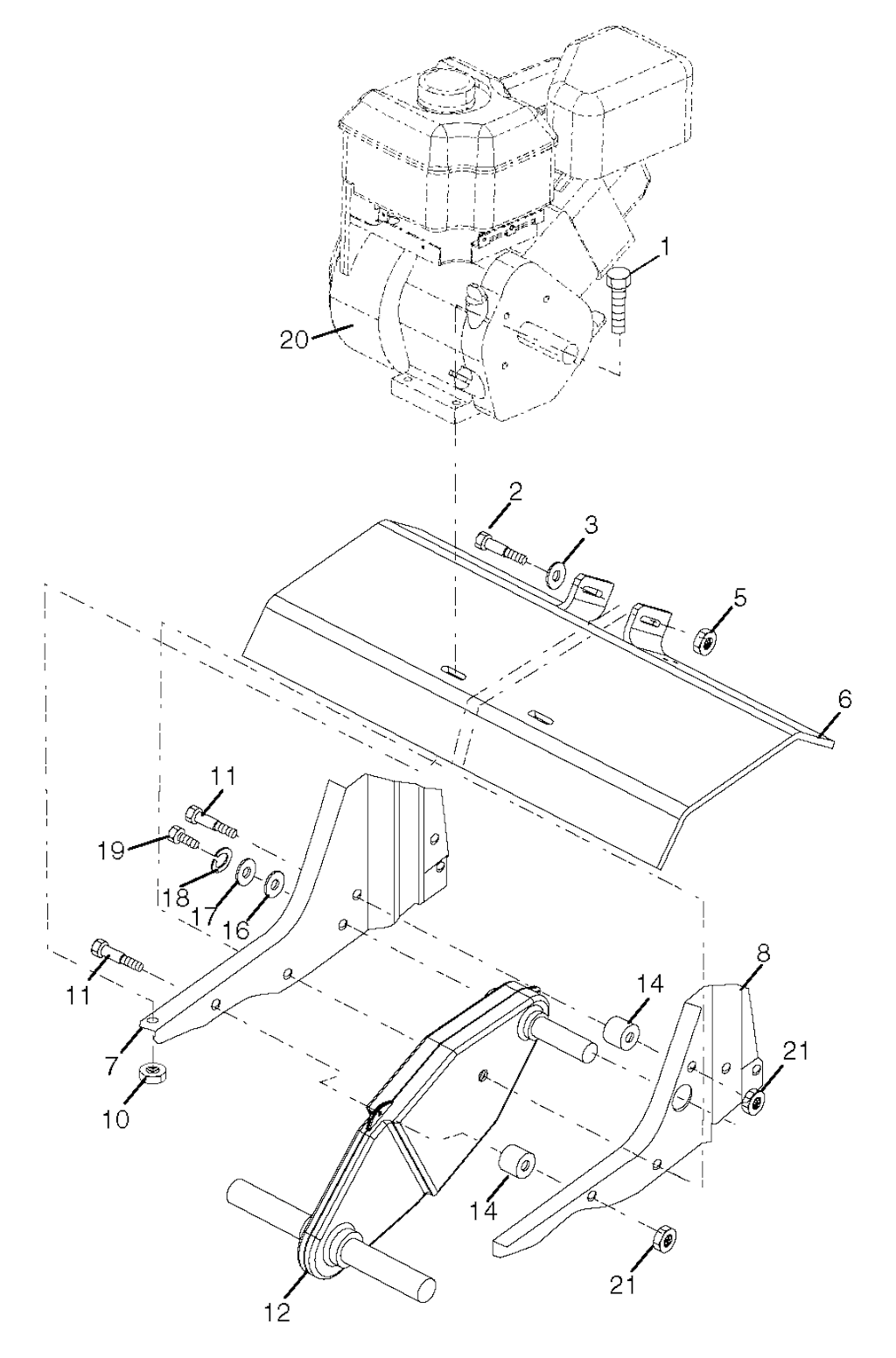 1
20
2
3
5
6
11
19
18
17
16
11
7
10
14
8
21
14
21
12