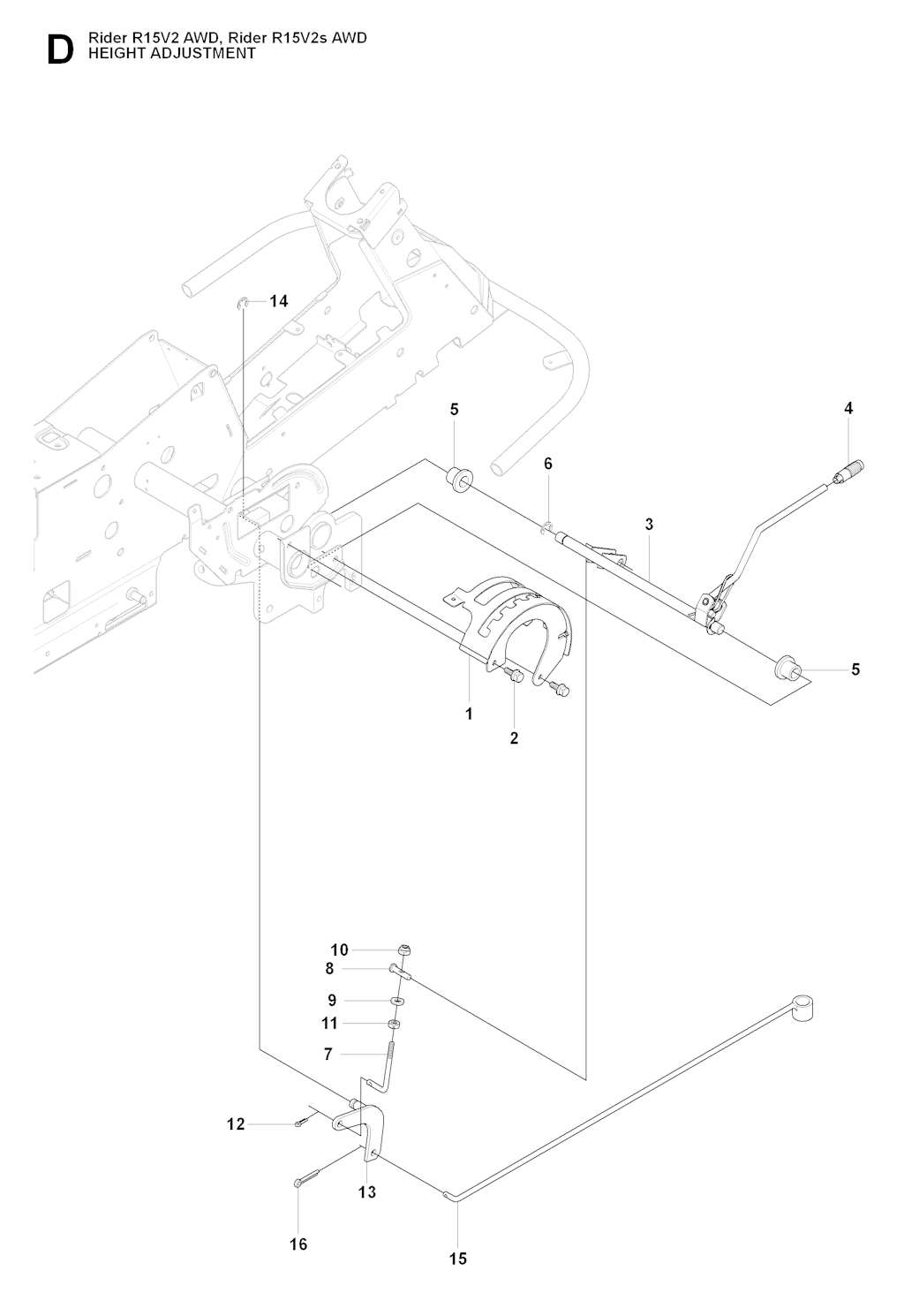 D Rider R15V2 AWD, Rider R15V2s AWD
HEIGHT ADJUSTMENT

14
5
4
6
3
5
1
2
10
8
9
11
7
12
13
16
15