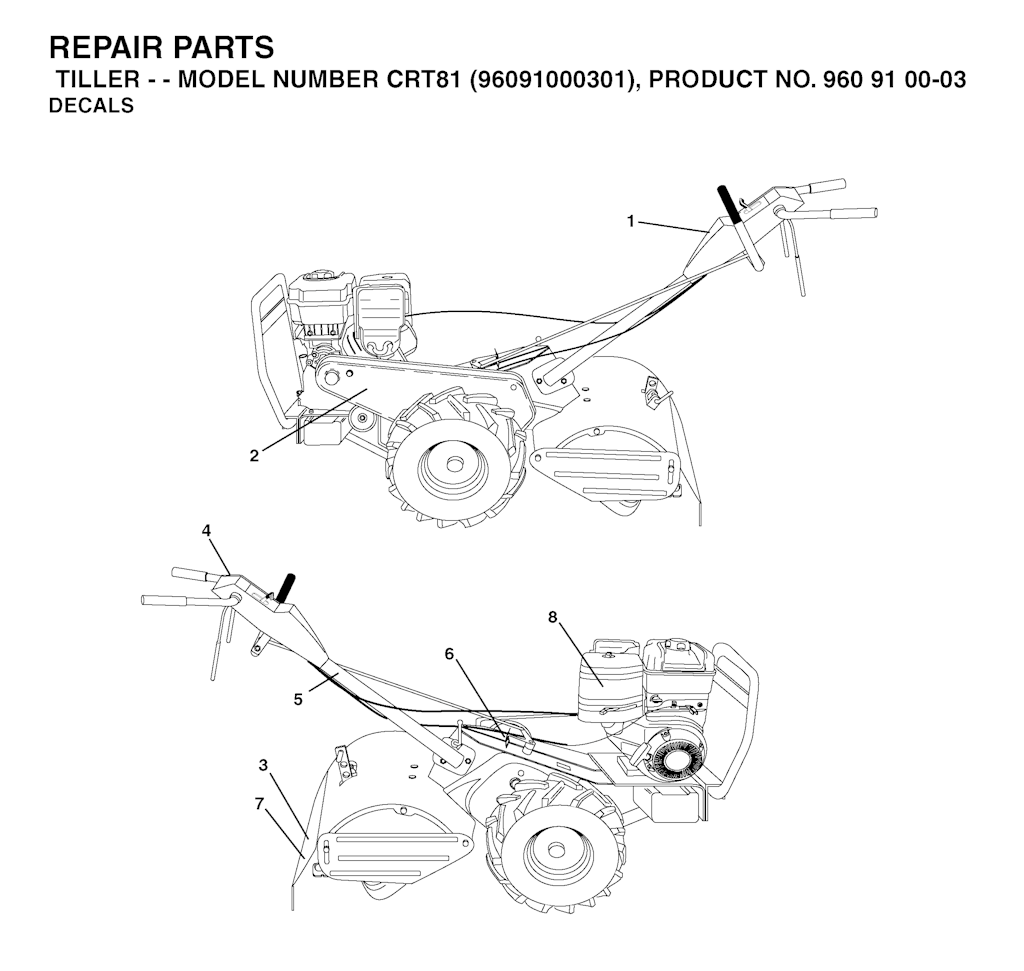 REPAIR PARTS
TILLER - - MODEL NUMBER CRT81 (96091000301), PRODUCT NO. 960 91 00-03
DECALS

1
2
4
8
6
5
3
7