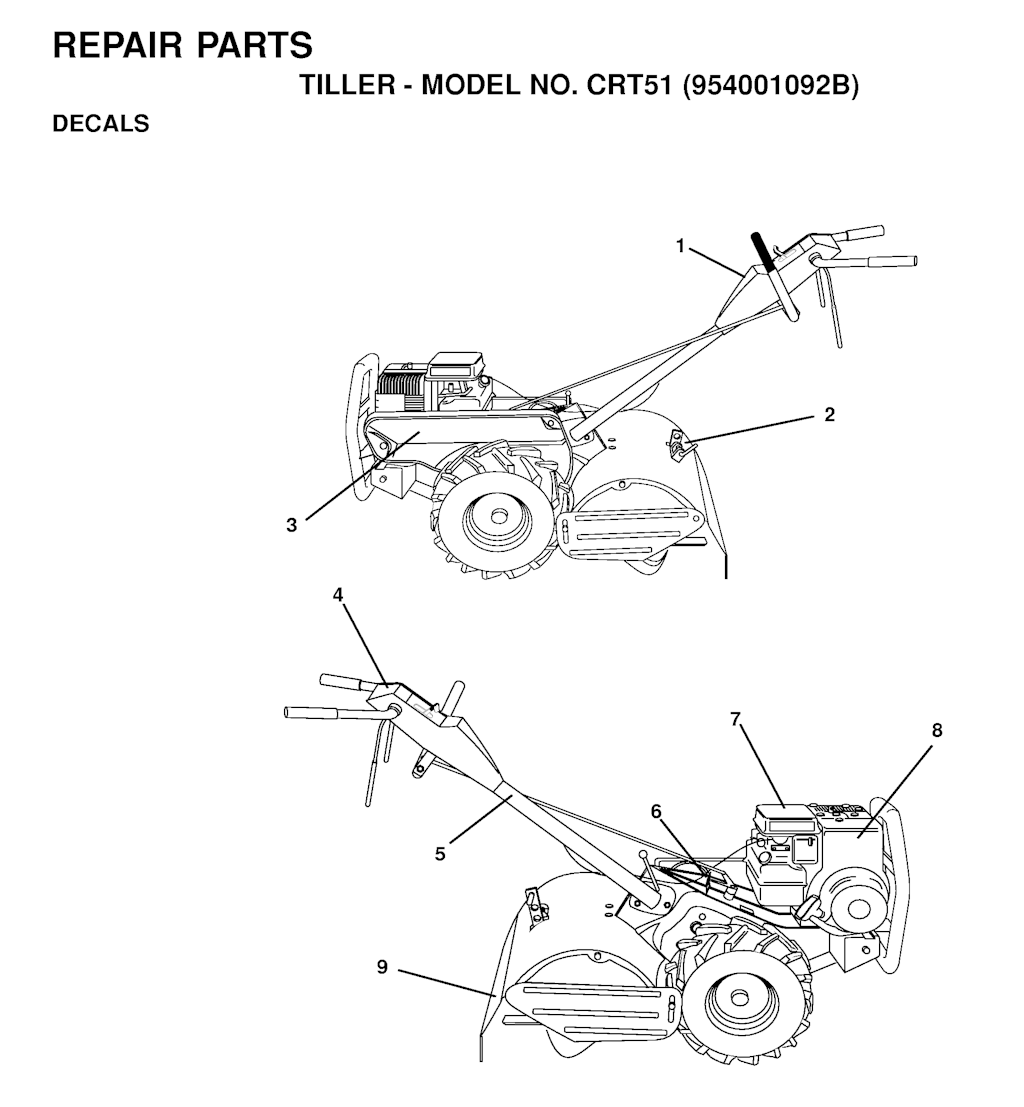 REPAIR PARTS

TILLER - MODEL NO. CRT51 (954001092B)

DECALS

1
2
3
4
7
8
6
5
9