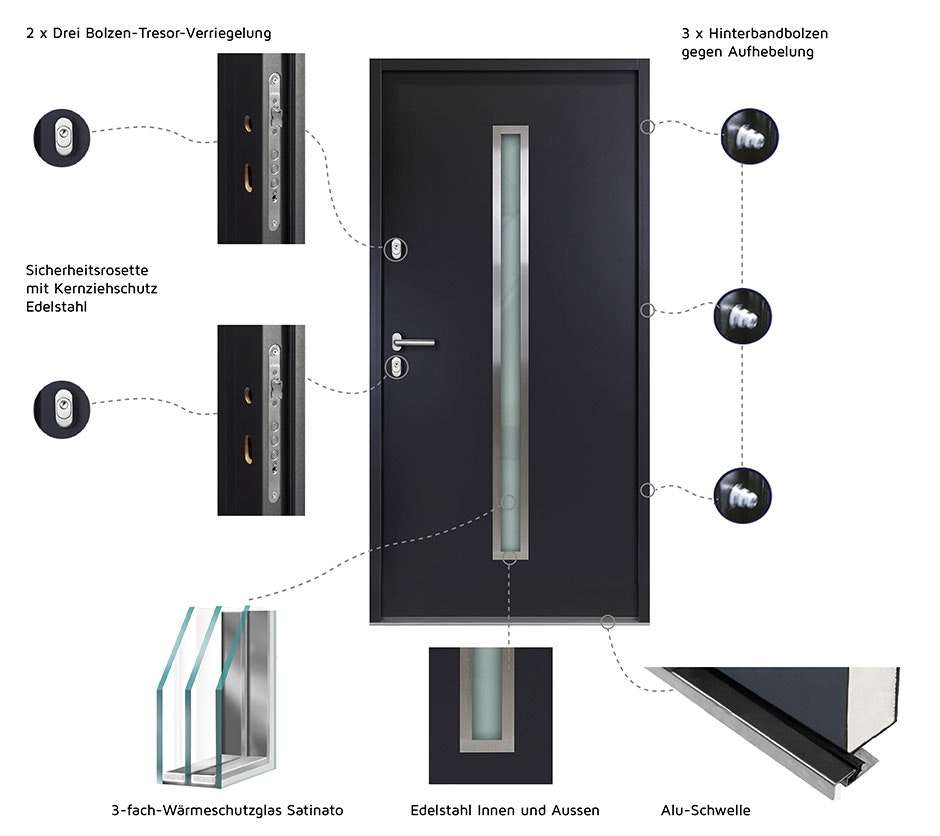 2 x Drei Bolzen-Tresor-Verriegelung

3 x Hinterbandbolzen gegen Aufhebelung

Sicherheitsrosette mit Kernziehschutz Edelstahl

3-fach-Wärmeschutzglas Satinato

Edelstahl Innen und Aussen

Alu-Schwelle