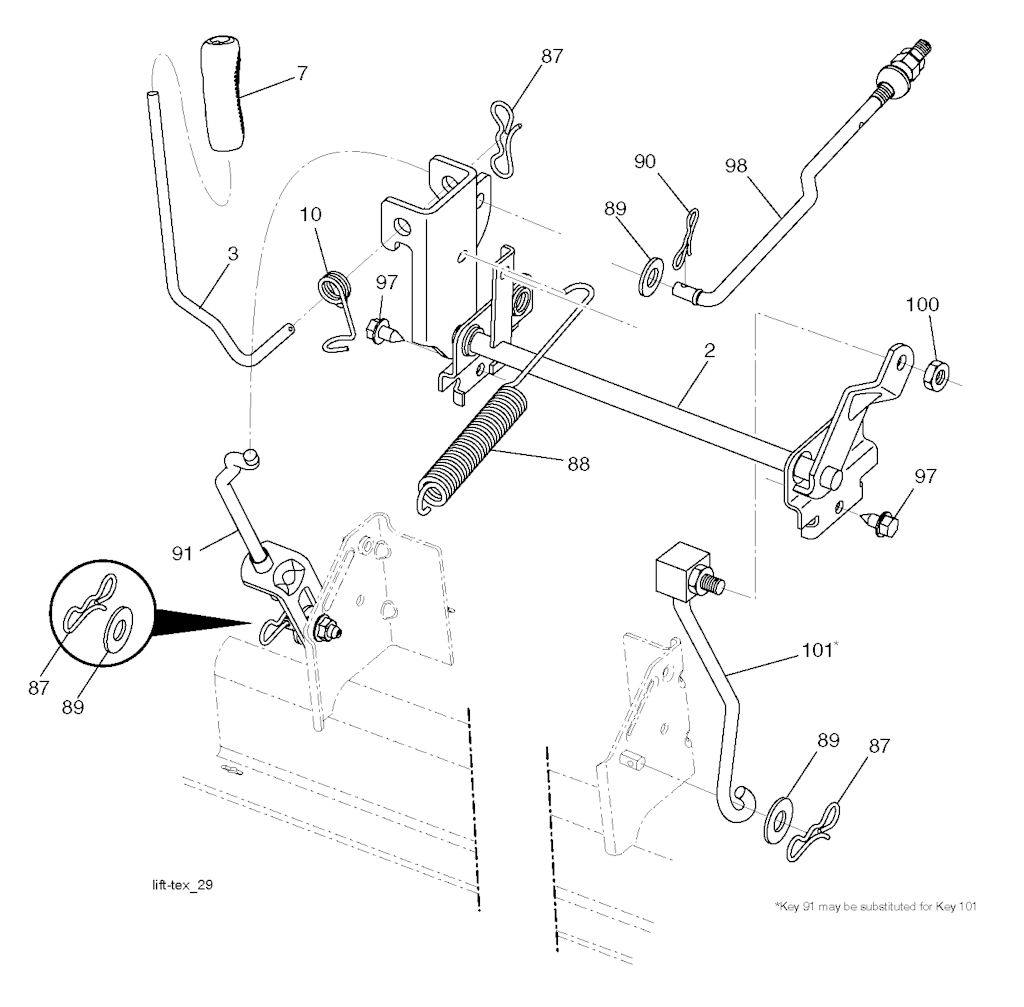 7
87
90
98
89
10
3
97
100
2
88
97
91
87
89
101*
89
87
lift-tex_29
*Key 91 may be substituted for Key 101