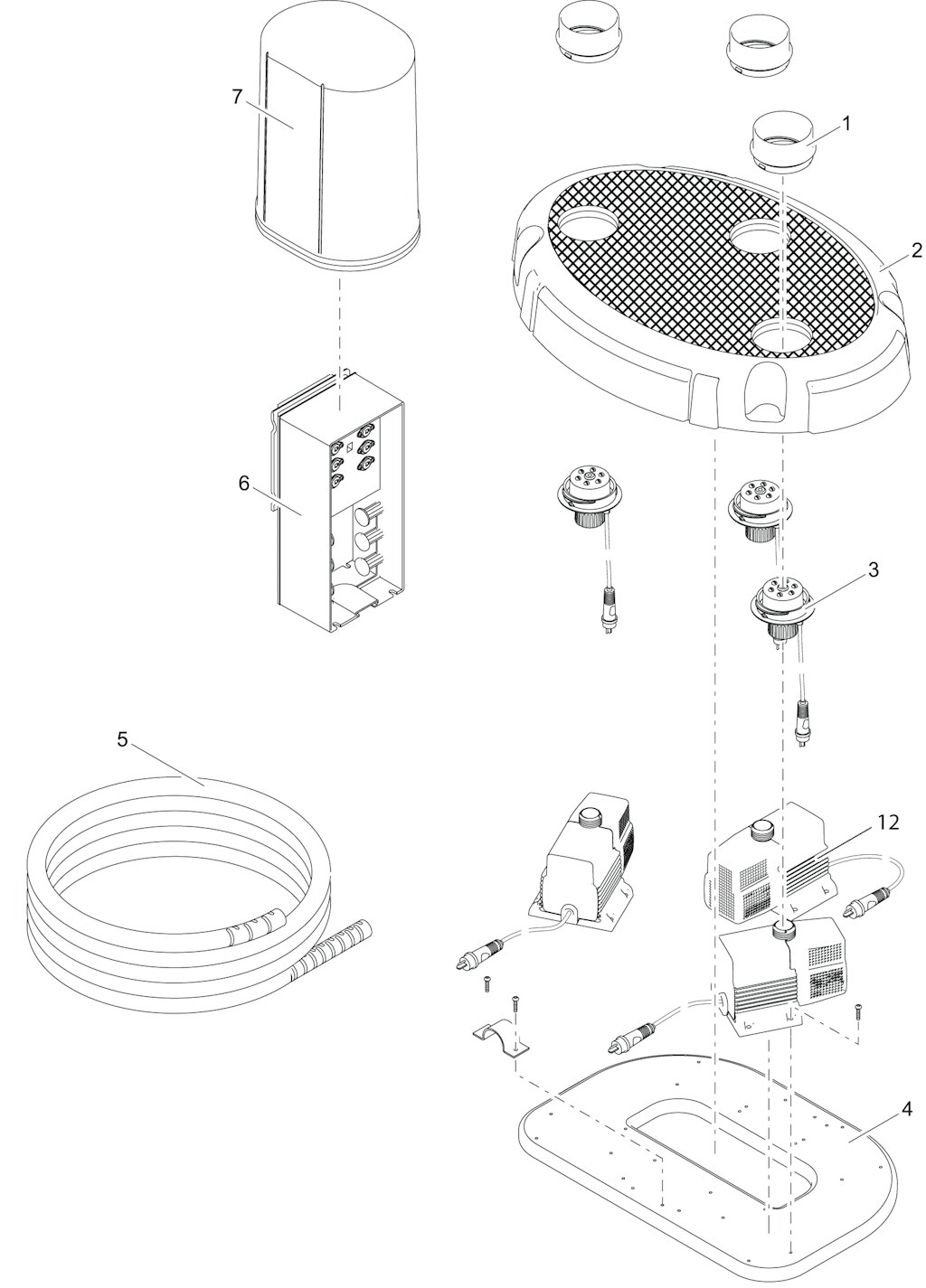 7
1
2
6
3
5
12
4