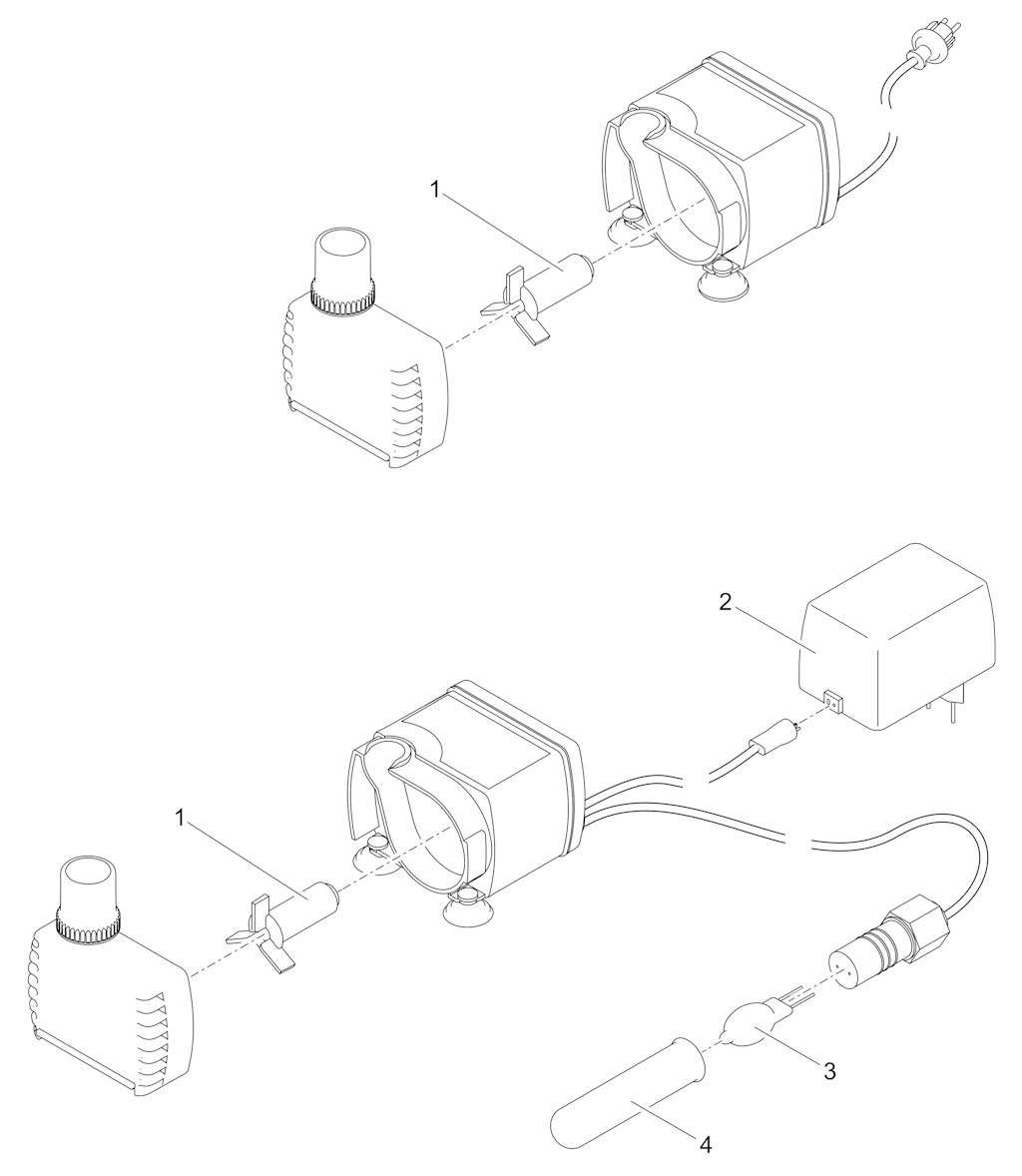 1

2

1

3

4