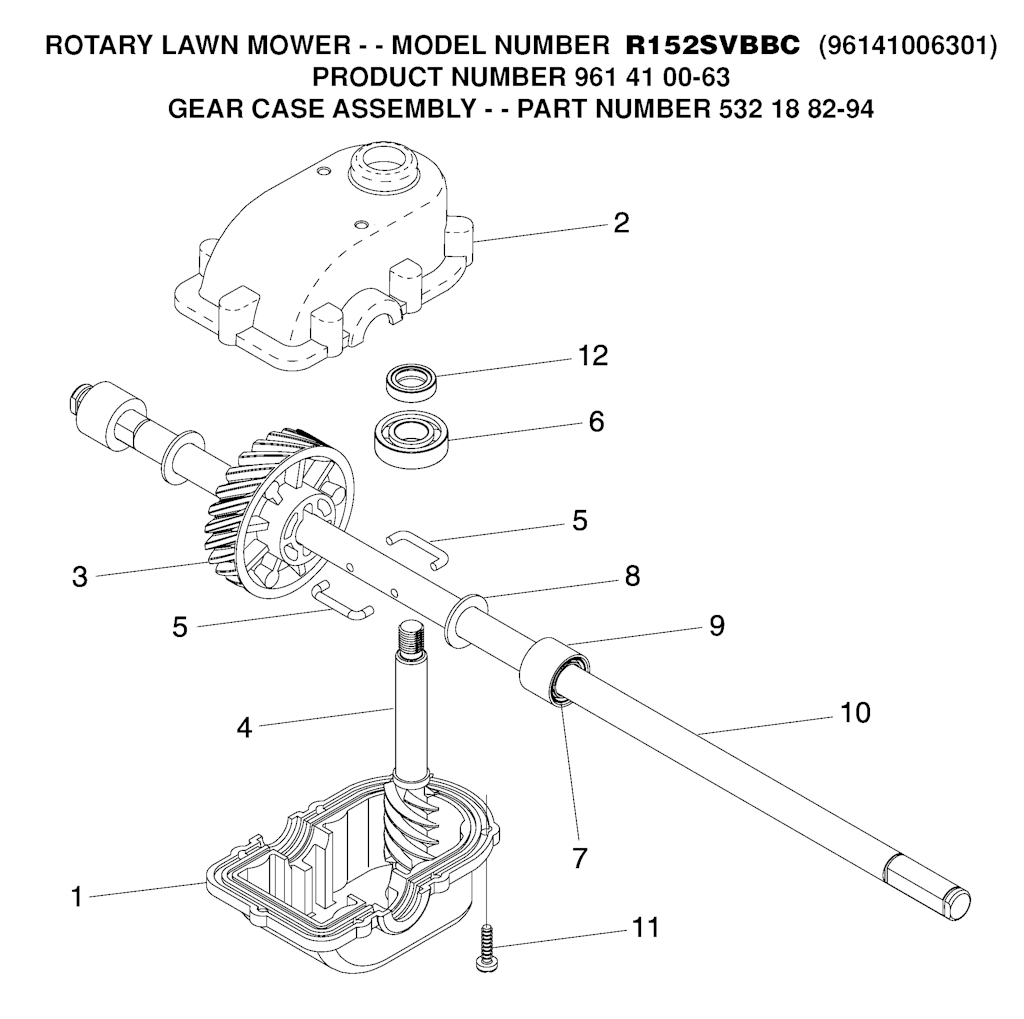 ROTARY LAWN MOWER - - MODEL NUMBER R152SVBBC (96141006301)
PRODUCT NUMBER 961 41 00-63
GEAR CASE ASSEMBLY - - PART NUMBER 532 18 82-94

2
12
6
5
3
8
5
9
4
10
7
1
11