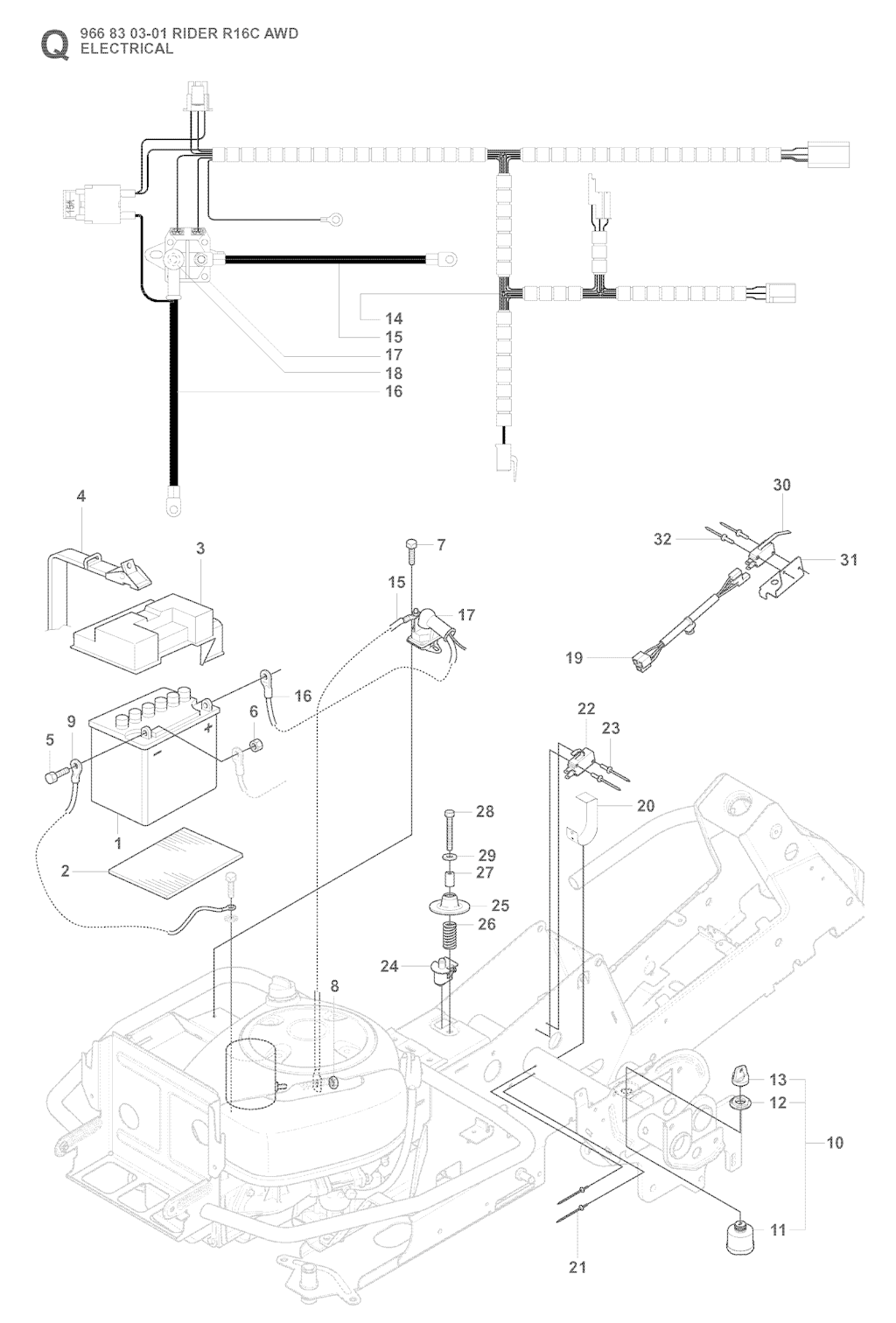 Q 966 83 03-01 RIDER R16C AWD
ELECTRICAL

15A

14
15
17
18
16

4
3
7
15
17
30
32
31
19
16
9
5
6
1
2
22
23
20
28
29
27
25
26
24
8
13
12
10
11
21