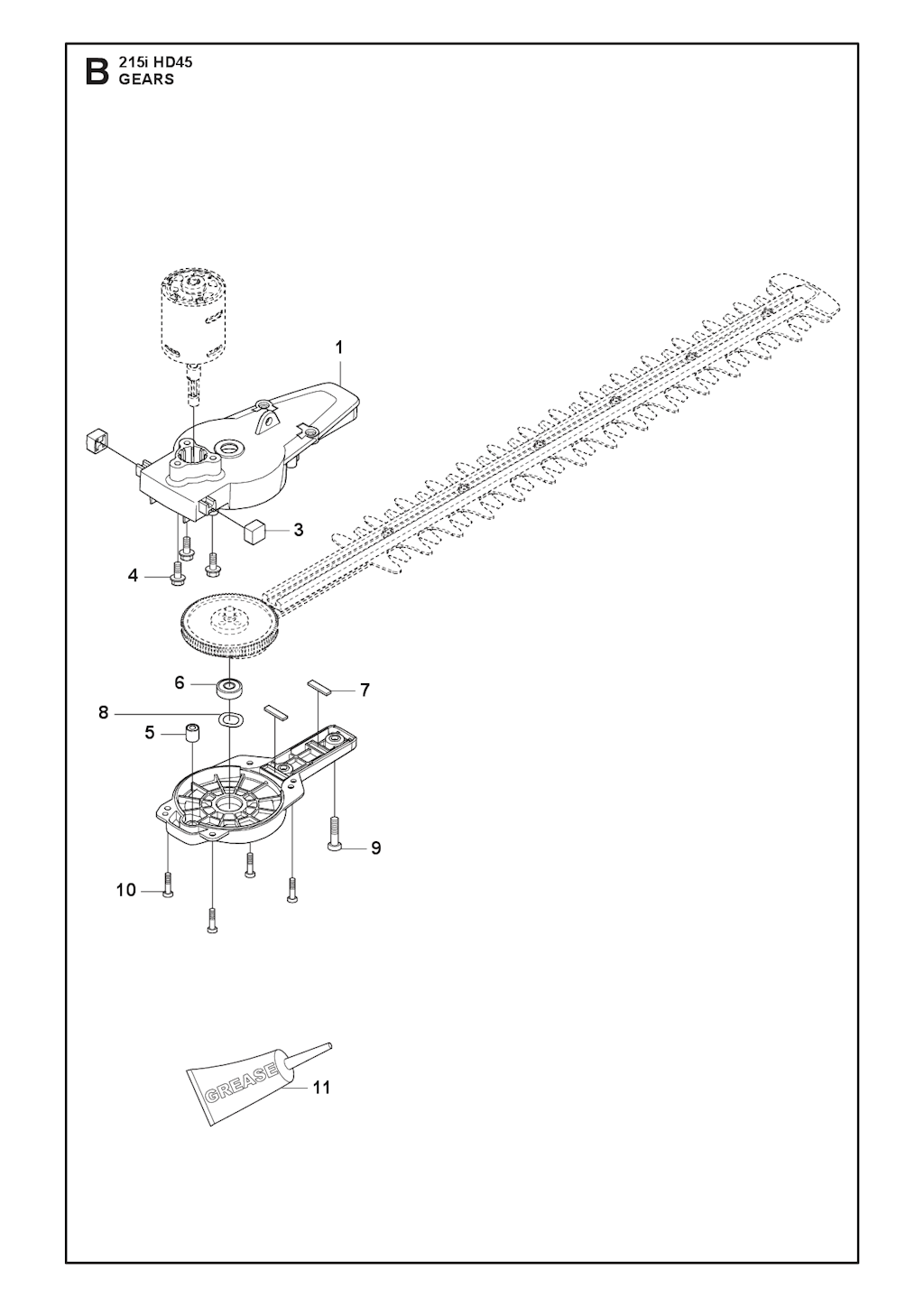 B 215i HD45
GEARS

1
3
4
6
7
8
5
9
10
GREASE
11