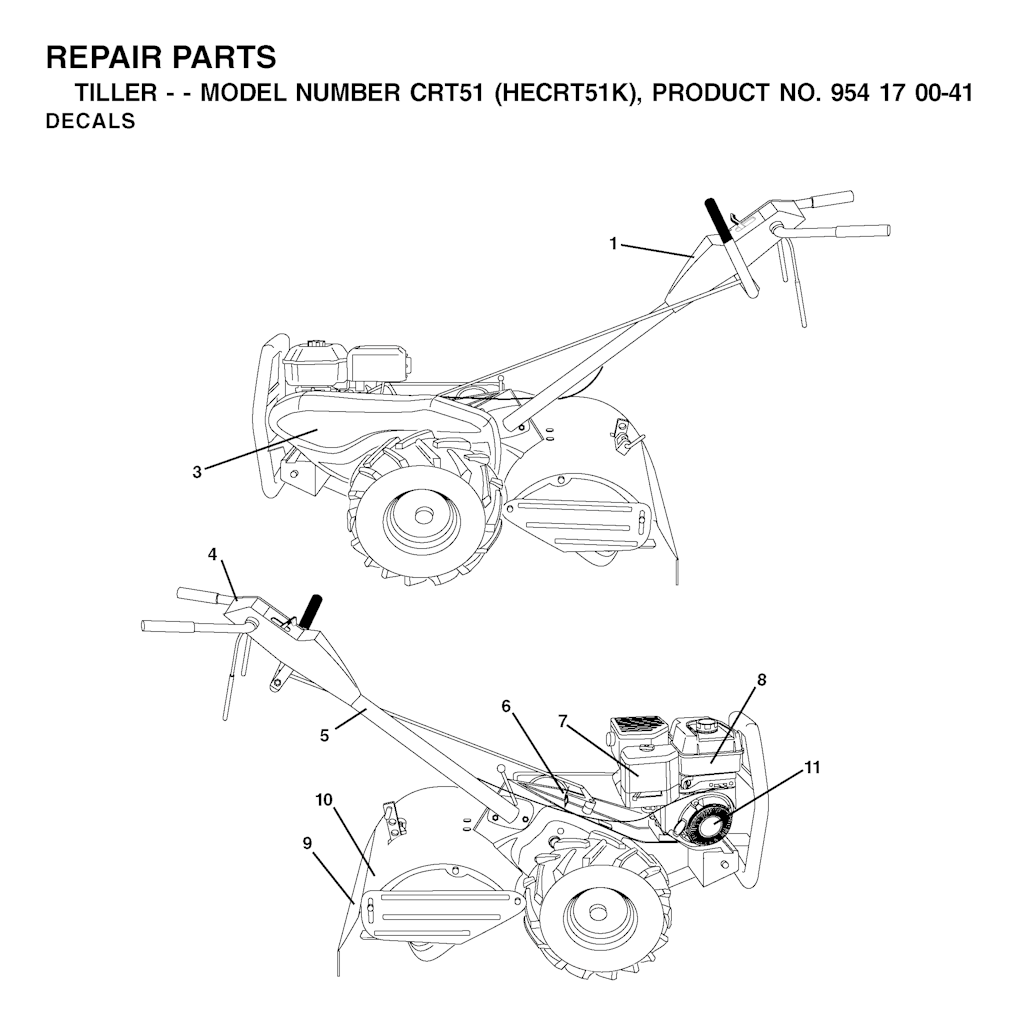 REPAIR PARTS
TILLER - - MODEL NUMBER CRT51 (HECRT51K), PRODUCT NO. 954 17 00-41
DECALS

1
3
4
5
6
7
8
11
10
9