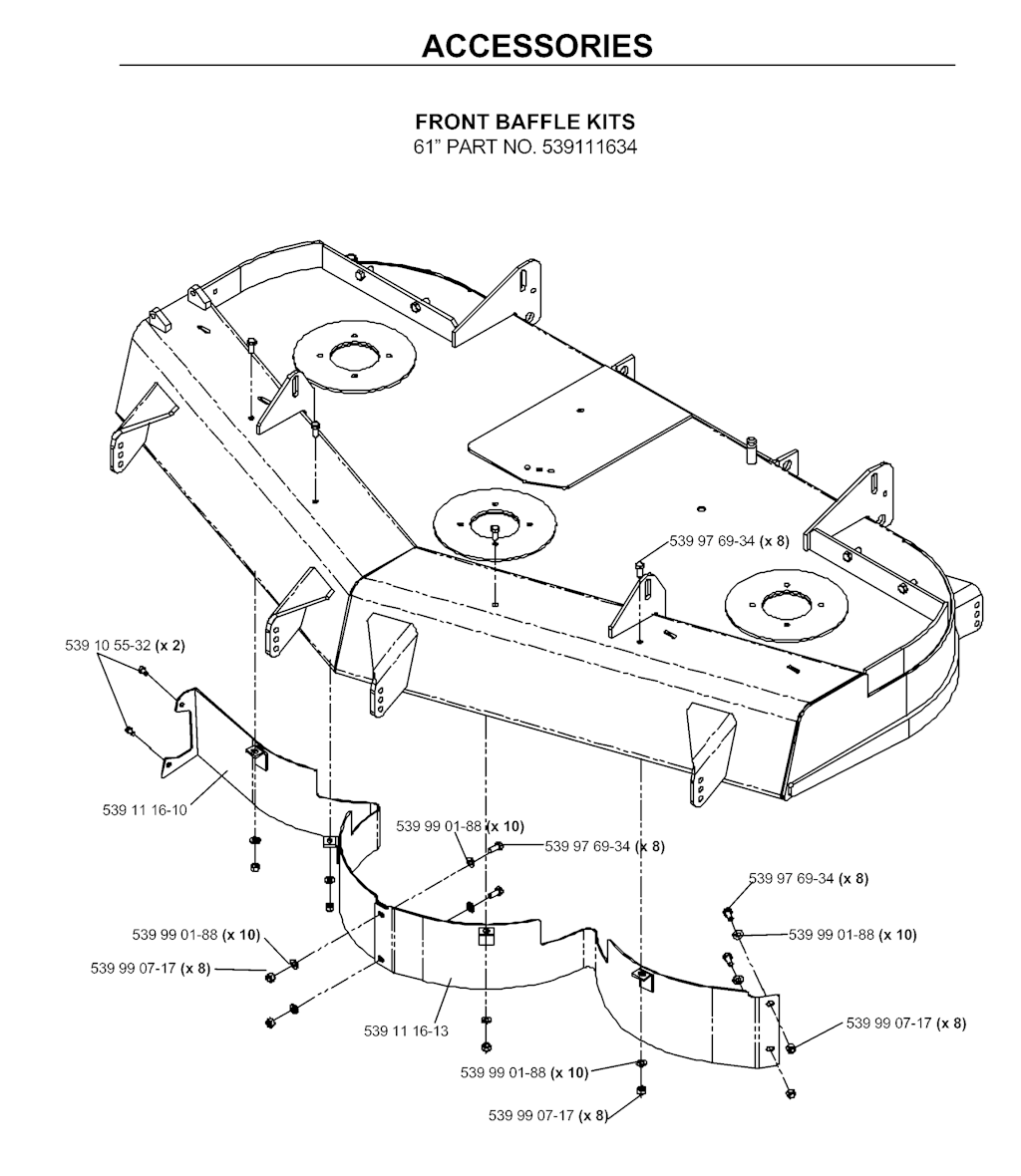 ACCESSORIES

FRONT BAFFLE KITS
61" PART NO. 539111634

539 97 69-34 (x 8)

539 10 55-32 (x 2)

539 11 16-10

539 99 01-88 (x 10)

539 97 69-34 (x 8)

539 97 69-34 (x 8)

539 99 01-88 (x 10)

539 99 01-88 (x 10)

539 99 07-17 (x 8)

539 11 16-13

539 99 07-17 (x 8)

539 99 01-88 (x 10)

539 99 07-17 (x 8)