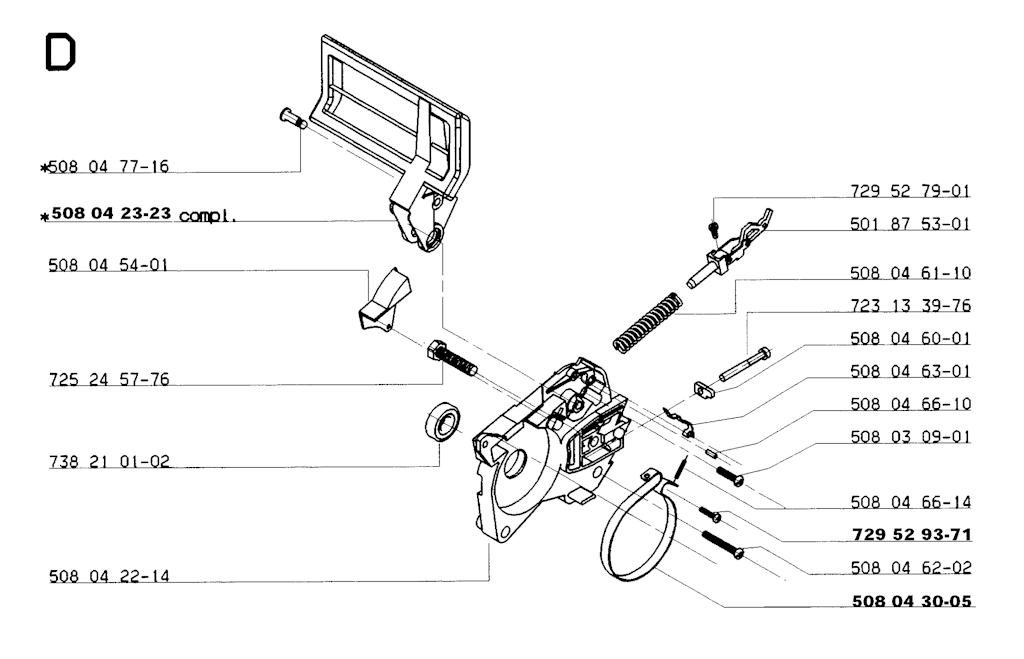 D

*508 04 77-16

*508 04 23-23 compl.

508 04 54-01

725 24 57-76

738 21 01-02

508 04 22-14

729 52 79-01

501 87 53-01

508 04 61-10

723 13 39-76

508 04 60-01

508 04 63-01

508 04 66-10

508 03 09-01

508 04 66-14

729 52 93-71

508 04 62-02

508 04 30-05