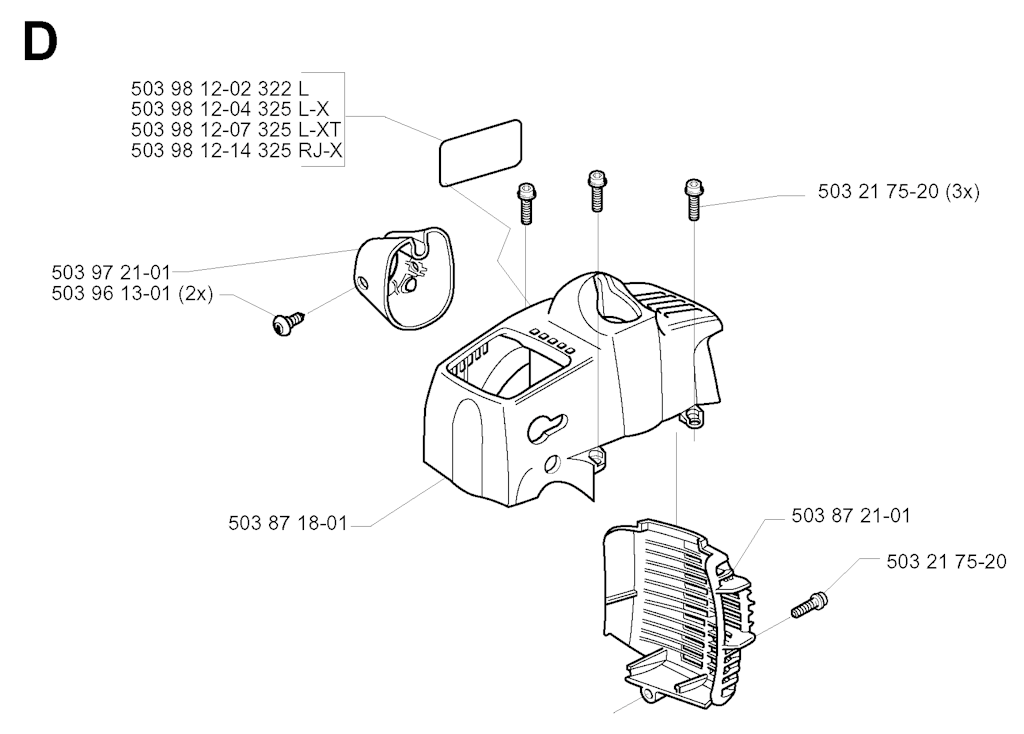 D

503 98 12-02 322 L
503 98 12-04 325 L-X
503 98 12-07 325 L-XT
503 98 12-14 325 RJ-X

503 21 75-20 (3x)

503 97 21-01
503 96 13-01 (2x)

503 87 18-01

503 87 21-01

503 21 75-20