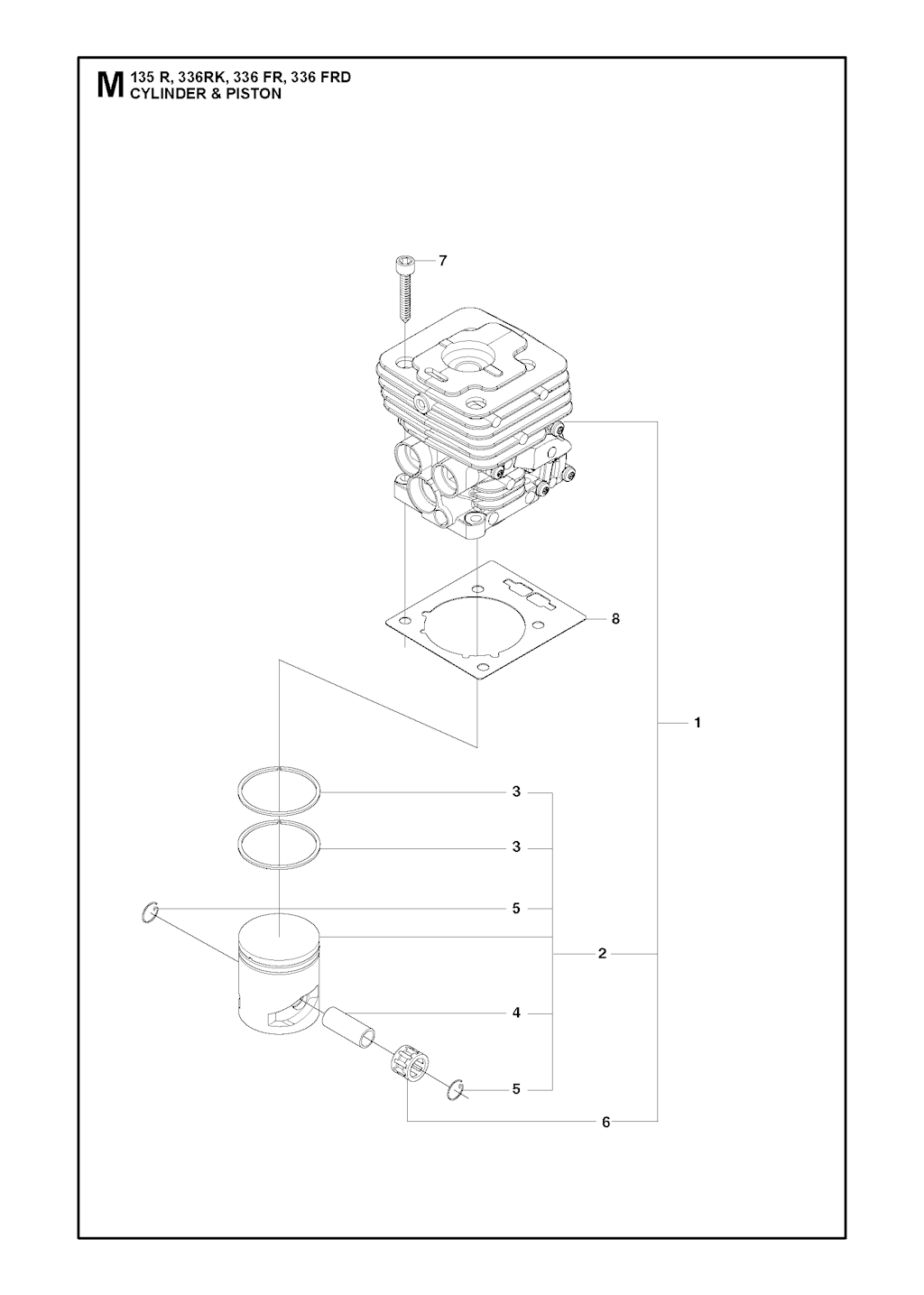 M 135 R, 336RK, 336 FR, 336 FRD
CYLINDER & PISTON

7

8

1

3

3

5

2

4

5

6