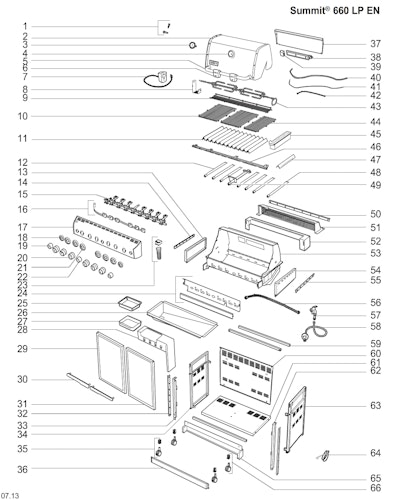 Summit® 660 LP EN

1
2
3
4
5
6
7
8
9
10
11
12
13
14
15
16
17
18
19
20
21
22
23
24
25
26
27
28
29
30
31
32
33
34
35
36

37
38
39
40
41
42
43
44
45
46
47
48
49
50
51
52
53
54
55
56
57
58
59
60
61
62
63
64
65
66

07.13